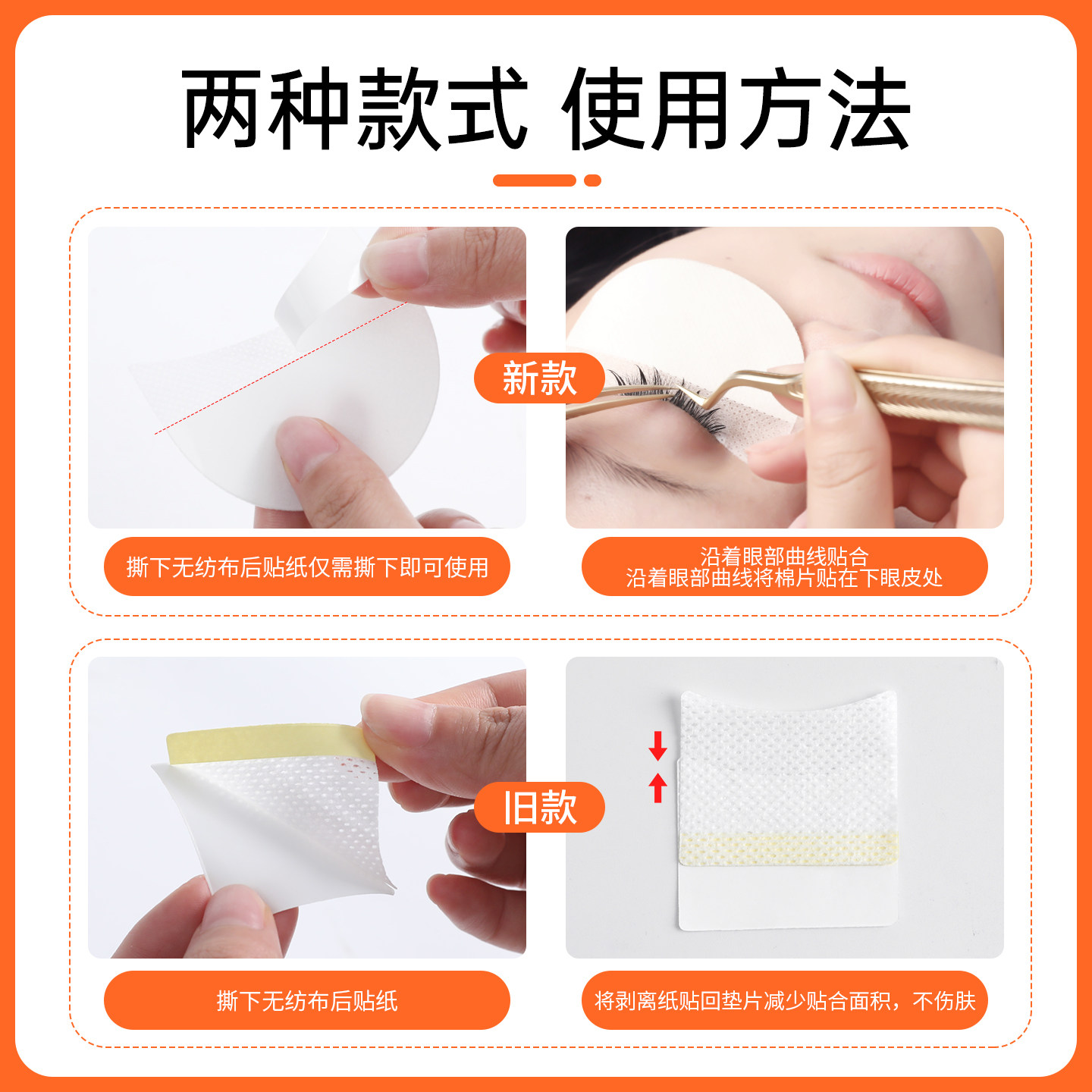 两种款式 使用方法

新款

撕下无纺布后贴纸仅需撕下即可使用

沿着眼部曲线贴合
沿着眼部曲线将棉片贴在下眼皮处

旧款

撕下无纺布后贴纸

将剥离纸贴回垫片减少贴合面积，不伤肤