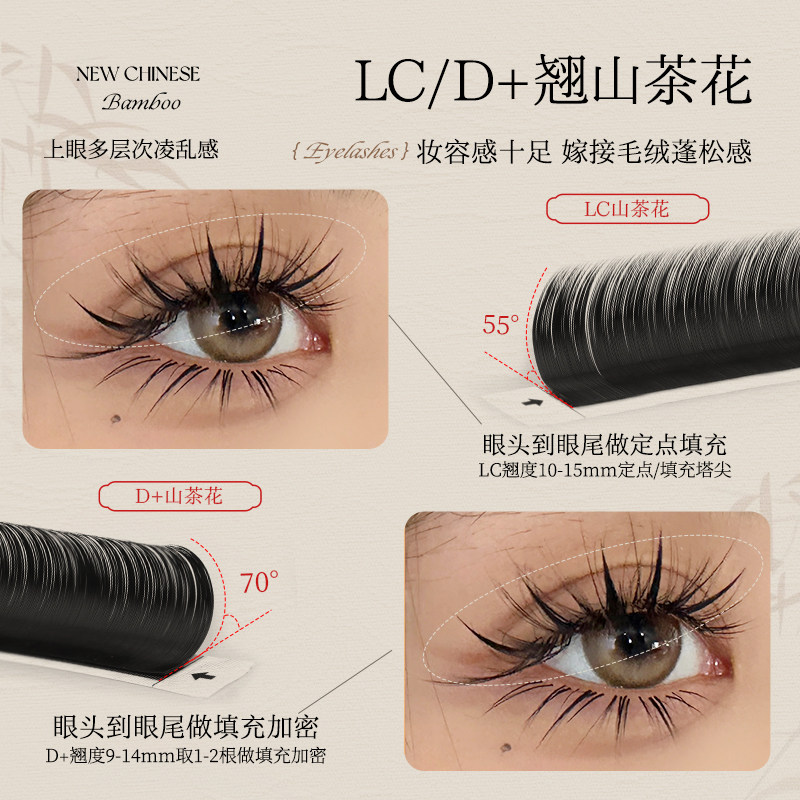 NEW CHINESE
Bamboo

LC/D+翘山茶花

上眼多层次凌乱感

{Eyelashes} 妆容感十足 嫁接毛绒蓬松感

LC山茶花

55°

眼头到眼尾做定点填充
LC翘度10-15mm定点/填充塔尖

D+山茶花

70°

眼头到眼尾做填充加密
D+翘度9-14mm取1-2根做填充加密