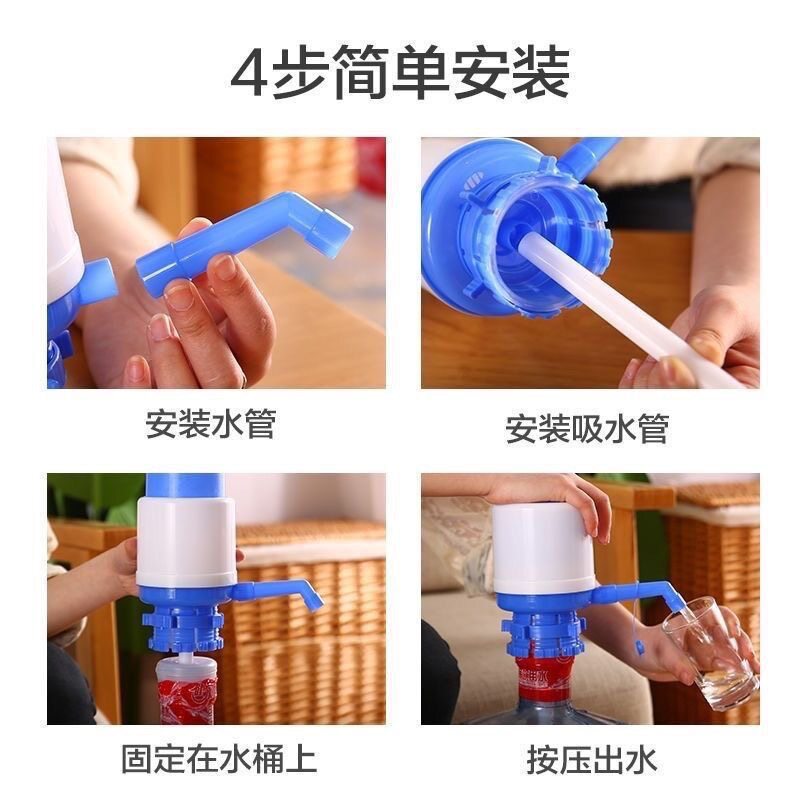 4步简单安装

安装水管

安装吸水管

固定在水桶上

按压出水