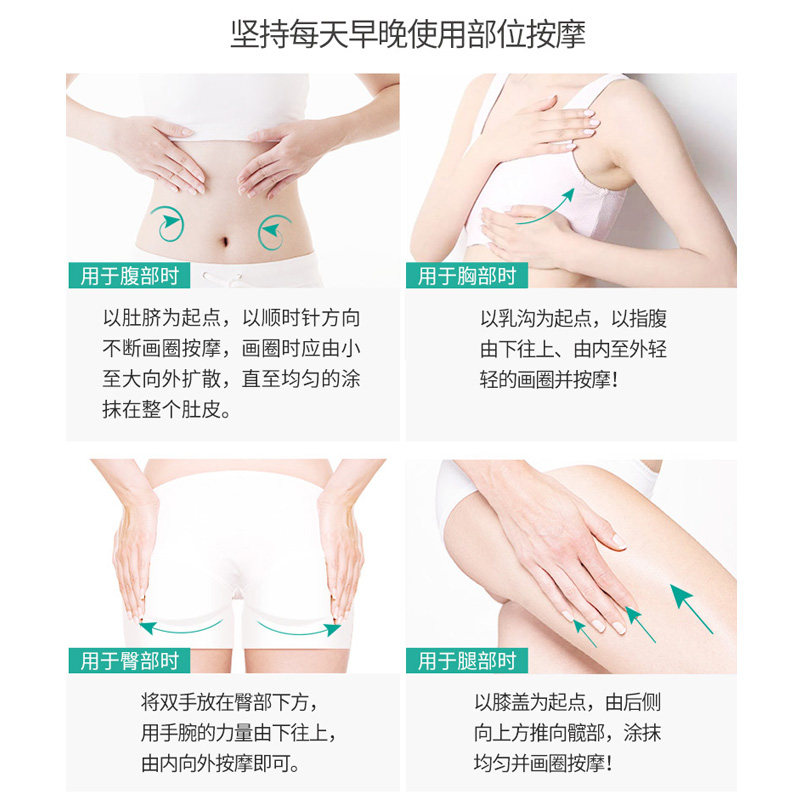 坚持每天早晚使用部位按摩

用于腹部时

以肚脐为起点，以顺时针方向不断画圈按摩，画圈时应由小至大向外扩散，直至均匀的涂抹在整个肚皮。

用于胸部时

以乳沟为起点，以指腹由下往上、由内至外轻轻的画圈并按摩！

用于臀部时

将双手放在臀部下方，用手腕的力量由下往上，由内向外按摩即可。

用于腿部时

以膝盖为起点，由后侧向上方推向髋部，涂抹均匀并画圈按摩！