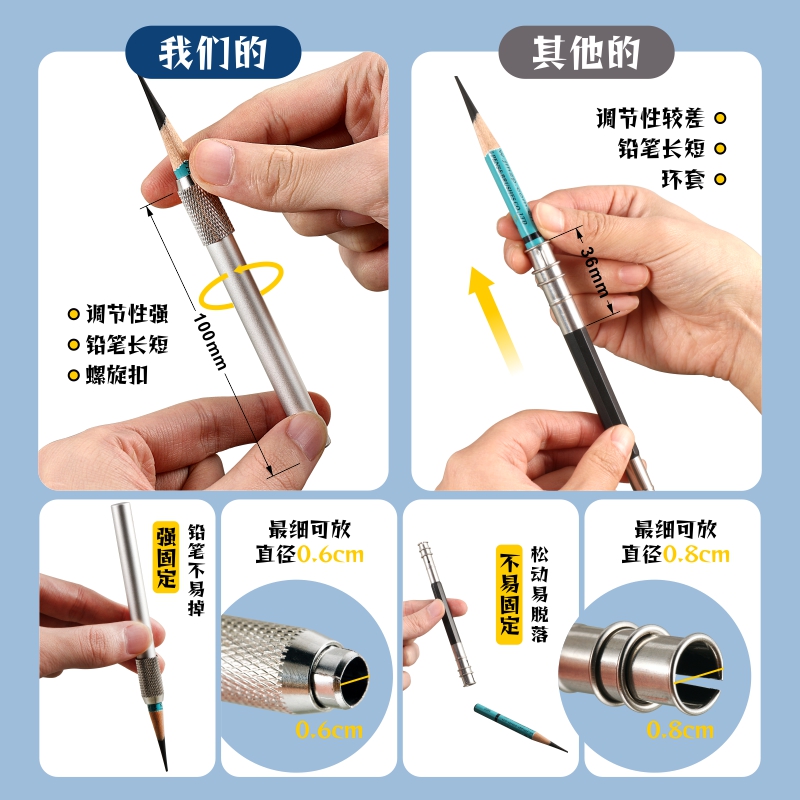 我们的

调节性强
铅笔长短
螺旋扣

100mm

其他的

调节性较差
铅笔长短
环套

36mm

强固定

铅笔不易掉

最细可放
直径0.6cm

0.6cm

不易固定

松动易脱落

最细可放
直径0.8cm

0.8cm