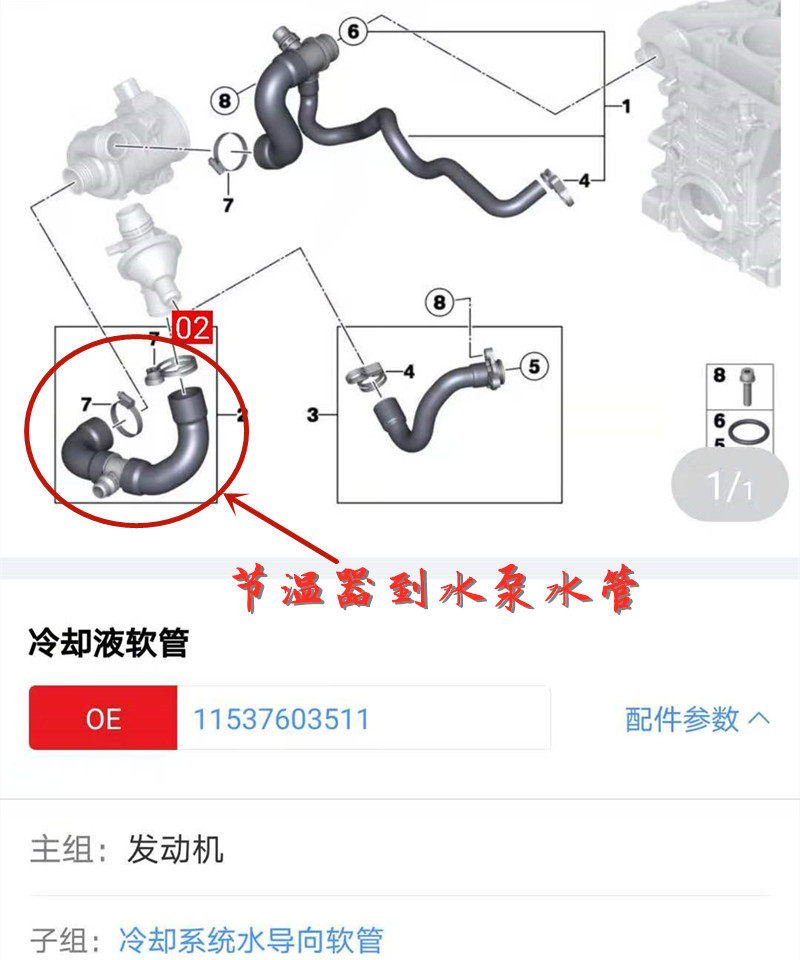 6
8
1
7
4
02
7
8
7
4
5
2
3
8
6
5
1/1
节温器到水泵水管
冷却液软管
OE 11537603511
配件参数
主组：发动机
子组：冷却系统水导向软管