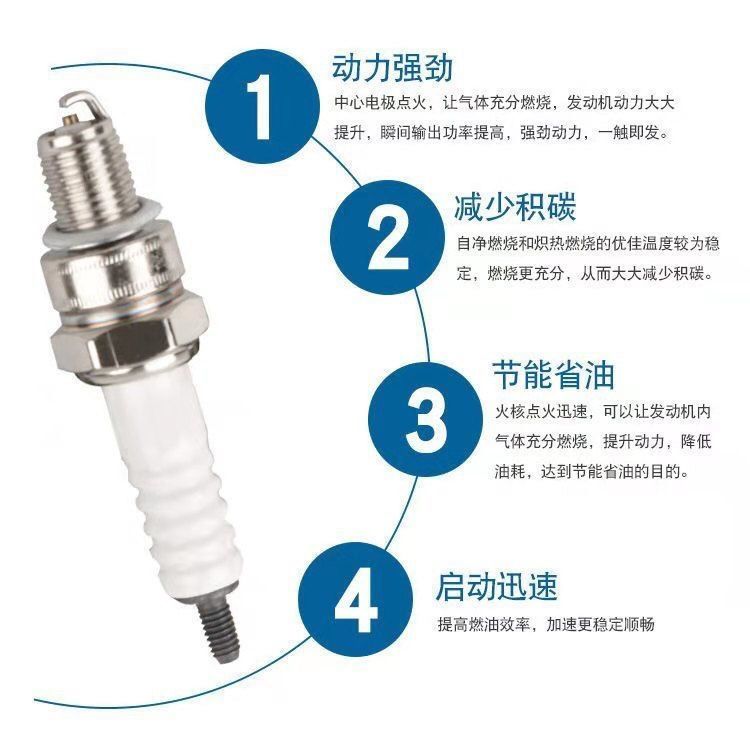 1
动力强劲
中心电极点火，让气体充分燃烧，发动机动力大大提升，瞬间输出功率提高，强劲动力，一触即发。

2
减少积碳
自净燃烧和炽热燃烧的优佳温度较为稳定，燃烧更充分，从而大大减少积碳。

3
节能省油
火核点火迅速，可以让发动机内气体充分燃烧，提升动力，降低油耗，达到节能省油的目的。

4
启动迅速
提高燃油效率，加速更稳定顺畅