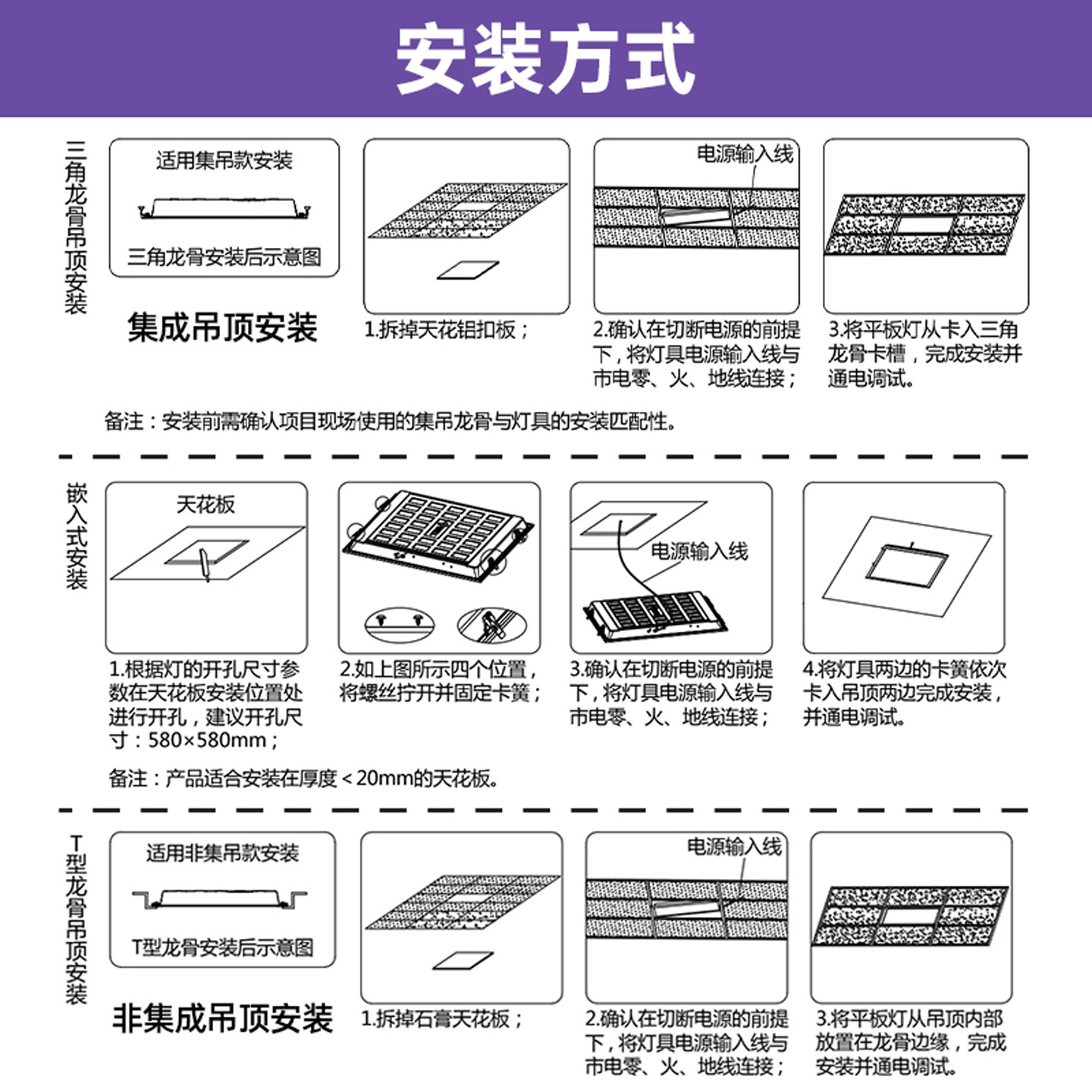 安装方式

三角龙骨吊顶安装

适用集吊款安装

三角龙骨安装后示意图

集成吊顶安装

1.拆掉天花铝扣板；

电源输入线

2.确认在切断电源的前提下，将灯具电源输入线与市电零、火、地线连接；

3.将平板灯从卡入三角龙骨卡槽，完成安装并通电调试。

备注：安装前需确认项目现场使用的集吊龙骨与灯具的安装匹配性。

嵌入式安装

天花板

1.根据灯的开孔尺寸参数在天花板安装位置处进行开孔，建议开孔尺寸：580×580mm；

2.如上图所示四个位置，将螺丝拧开并固定卡簧；

电源输入线

3.确认在切断电源的前提下，将灯具电源输入线与市电零、火、地线连接；

4.将灯具两边的卡簧依次卡入吊顶两边完成安装，并通电调试。

备注：产品适合安装在厚度＜20mm的天花板。

T型龙骨吊顶安装

适用非集吊款安装

T型龙骨安装后示意图

非集成吊顶安装

1.拆掉石膏天花板；

电源输入线

2.确认在切断电源的前提下，将灯具电源输入线与市电零、火、地线连接；

3.将平板灯从吊顶内部放置在龙骨边缘，完成安装并通电调试。