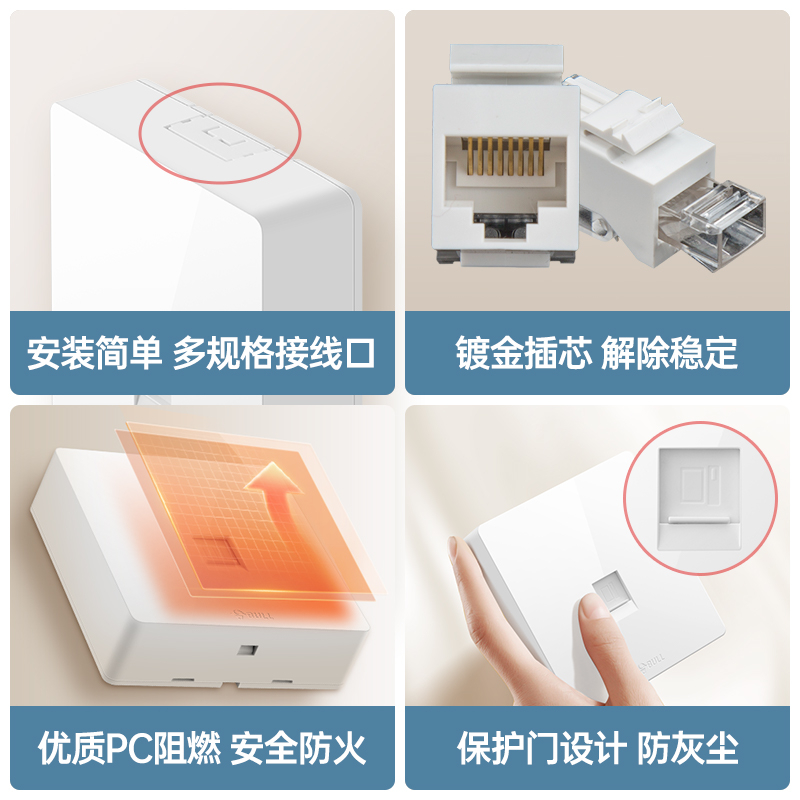 安装简单 多规格接线口

镀金插芯 解除稳定

BULL

优质PC阻燃 安全防火

BULL

保护门设计 防灰尘