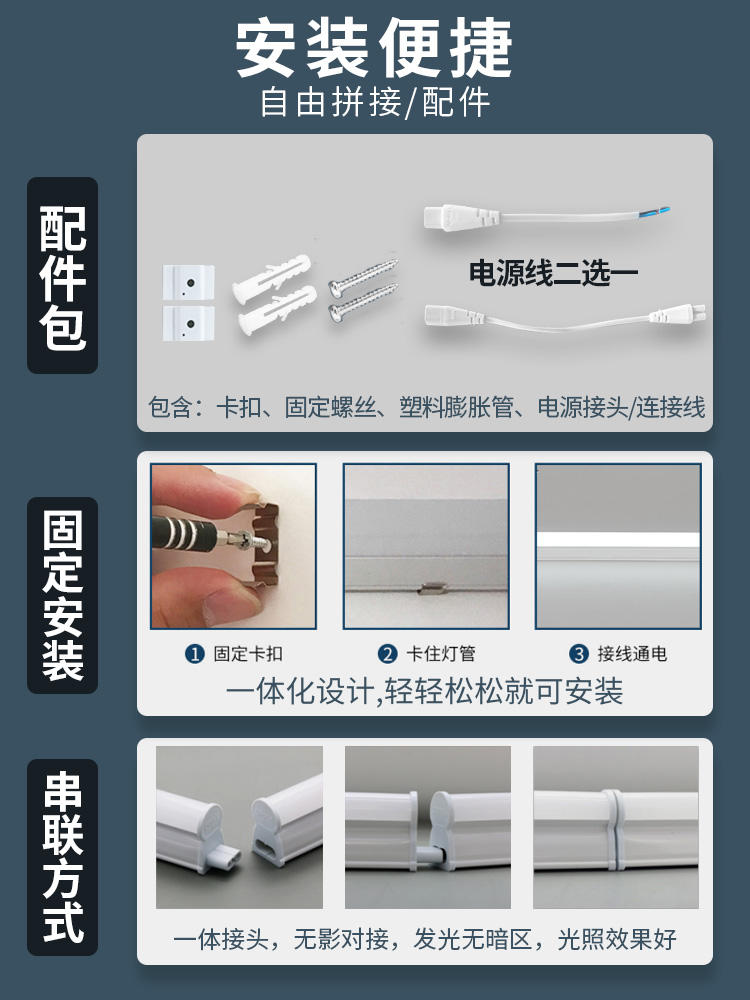 安装便捷
自由拼接/配件

配件包

电源线二选一

包含：卡扣、固定螺丝、塑料膨胀管、电源接头/连接线

固定安装

❶ 固定卡扣
❷ 卡住灯管
❸ 接线通电

一体化设计,轻轻松松就可安装

串联方式

一体接头，无影对接，发光无暗区，光照效果好