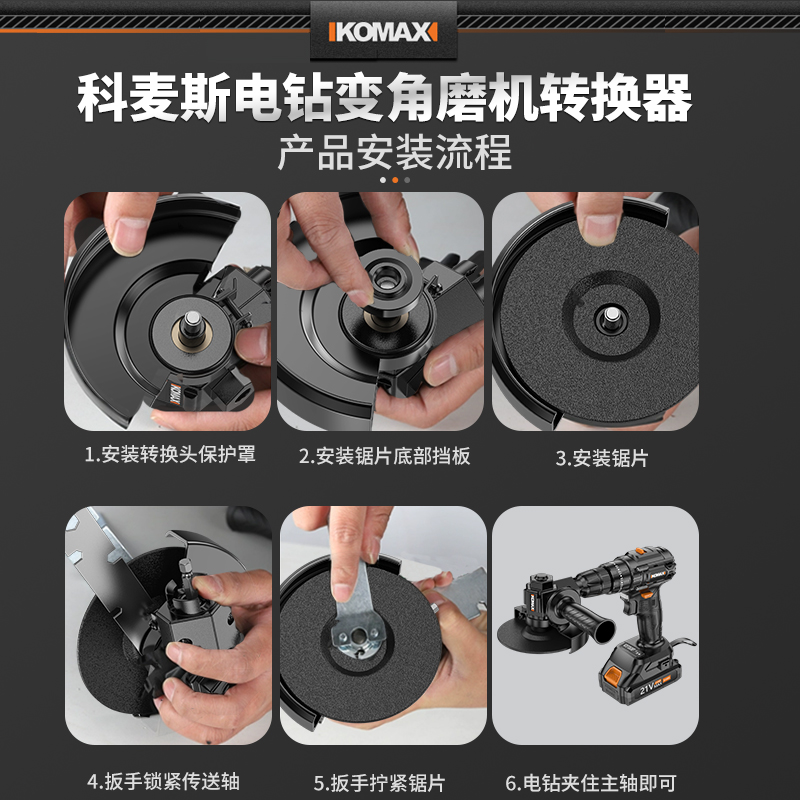 KOMAX

科麦斯电钻变角磨机转换器
产品安装流程

KOMAX

1.安装转换头保护罩

2.安装锯片底部挡板

3.安装锯片

KOMAX

21V

4.扳手锁紧传送轴

5.扳手拧紧锯片

6.电钻夹住主轴即可