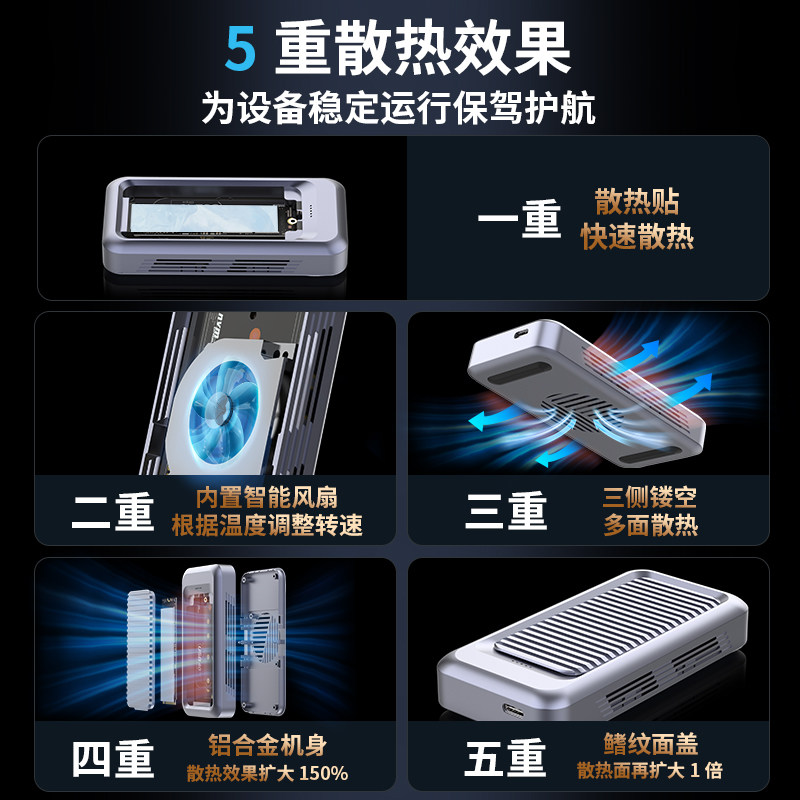 5 重散热效果
为设备稳定运行保驾护航

一重 散热贴
快速散热

二重 内置智能风扇
根据温度调整转速

三重 三侧镂空
多面散热

四重 铝合金机身
散热效果扩大 150%

五重 鳍纹面盖
散热面再扩大 1 倍