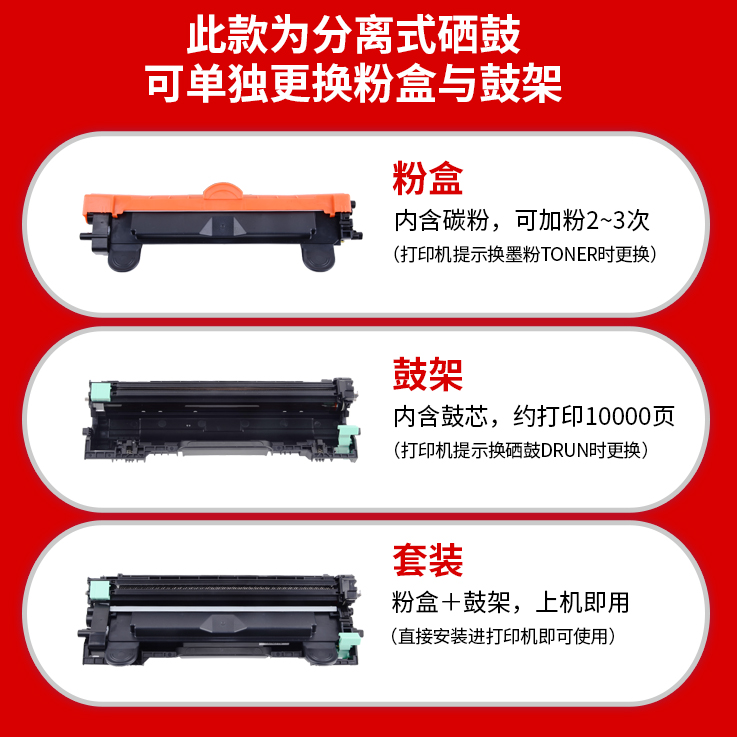 此款为分离式硒鼓
可单独更换粉盒与鼓架

粉盒
内含碳粉，可加粉2~3次
（打印机提示换墨粉TONER时更换）

鼓架
内含鼓芯，约打印10000页
（打印机提示换硒鼓DRUN时更换）

套装
粉盒＋鼓架，上机即用
（直接安装进打印机即可使用）