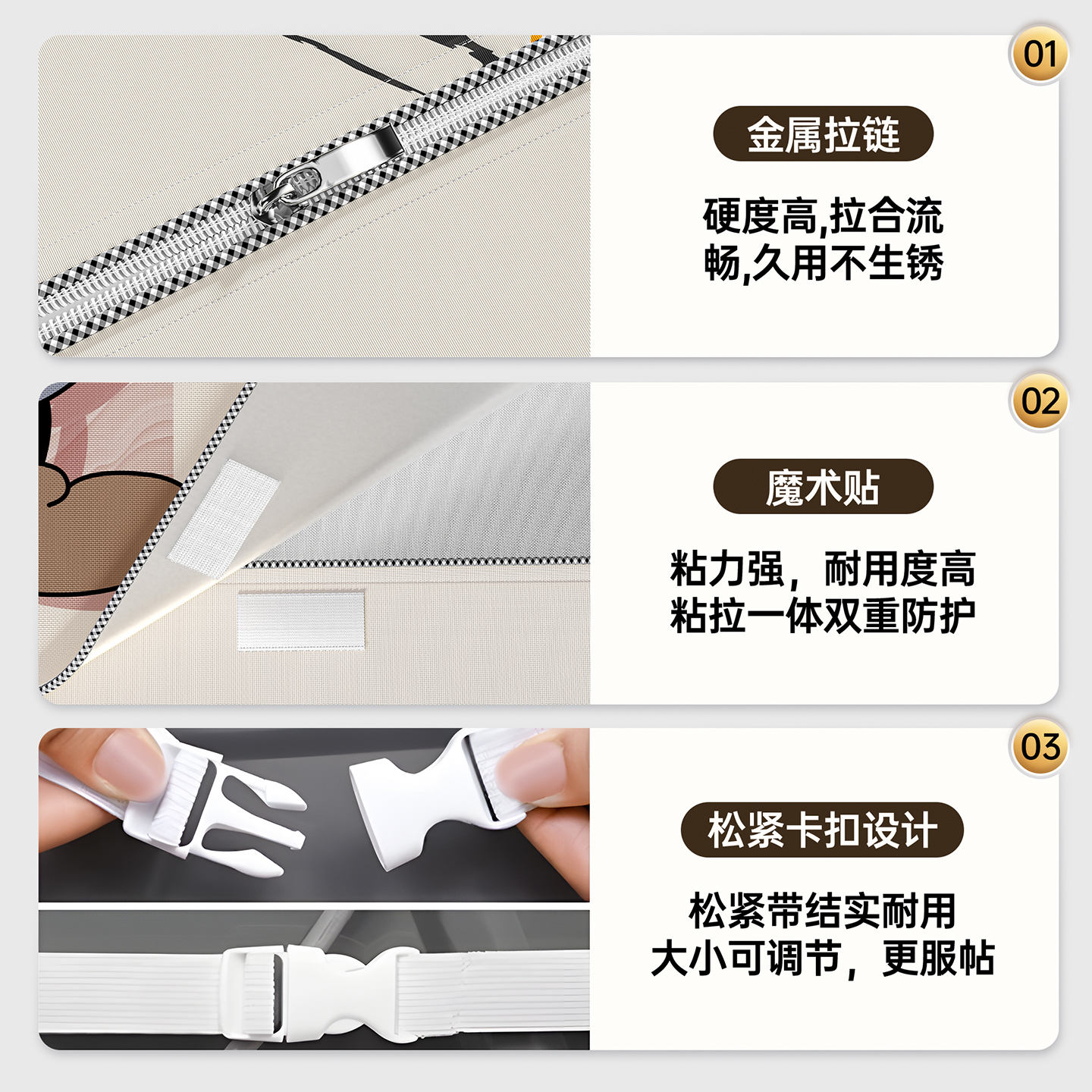 01

金属拉链

硬度高,拉合流畅,久用不生锈

02

魔术贴

粘力强，耐用度高
粘拉一体双重防护

03

松紧卡扣设计

松紧带结实耐用
大小可调节，更服帖