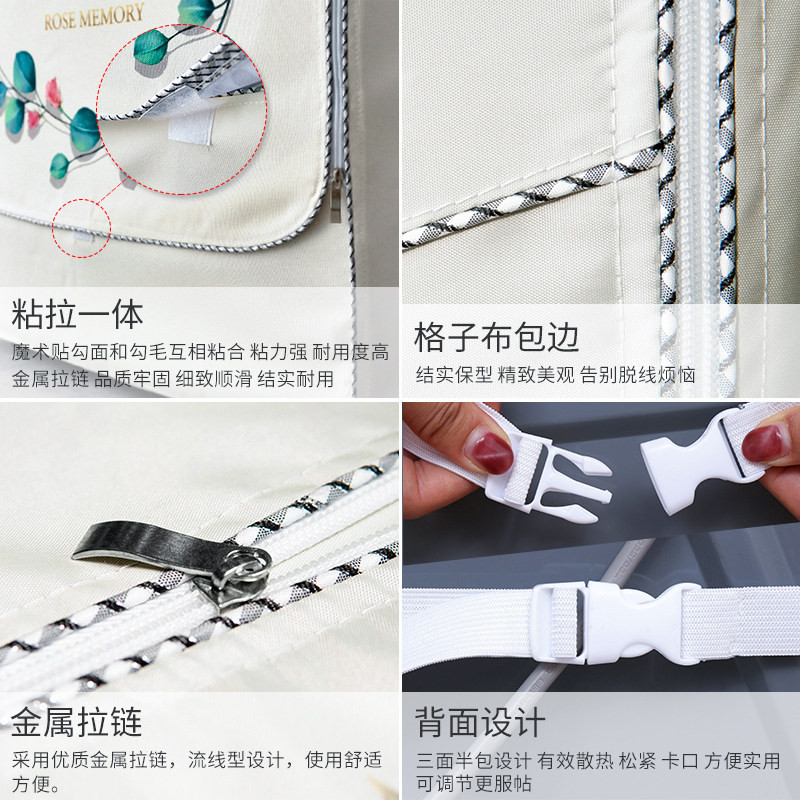 ROSE MEMORY

粘拉一体

魔术贴勾面和勾毛互相粘合 粘力强 耐用度高
金属拉链 品质牢固 细致顺滑 结实耐用

格子布包边

结实保型 精致美观 告别脱线烦恼

金属拉链

采用优质金属拉链，流线型设计，使用舒适方便。

背面设计

三面半包设计 有效散热 松紧 卡口 方便实用
可调节更服帖