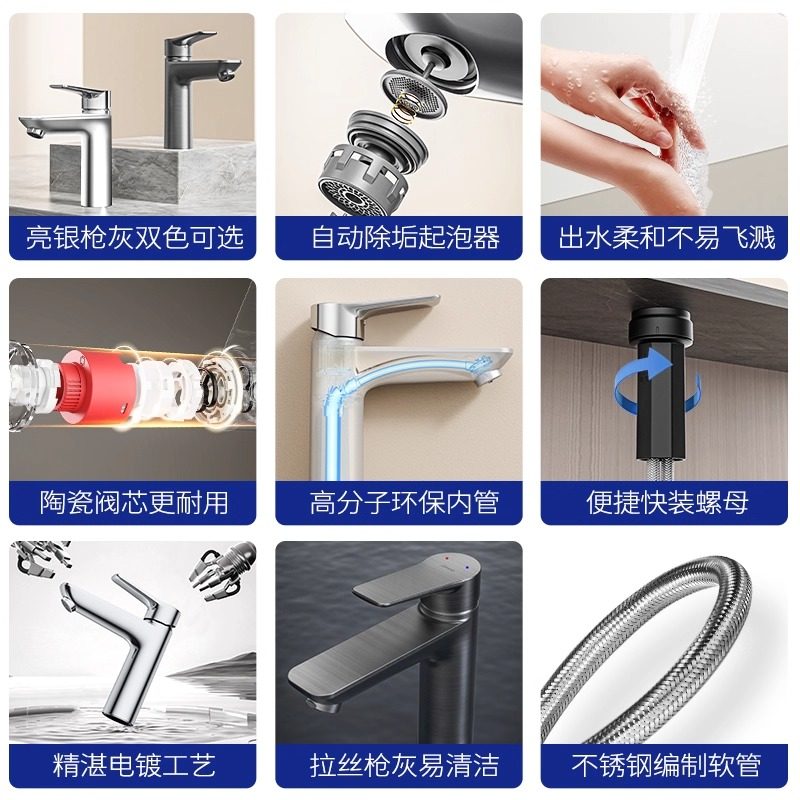 亮银枪灰双色可选

自动除垢起泡器

出水柔和不易飞溅

陶瓷阀芯更耐用

高分子环保内管

便捷快装螺母

精湛电镀工艺

拉丝枪灰易清洁

不锈钢编制软管