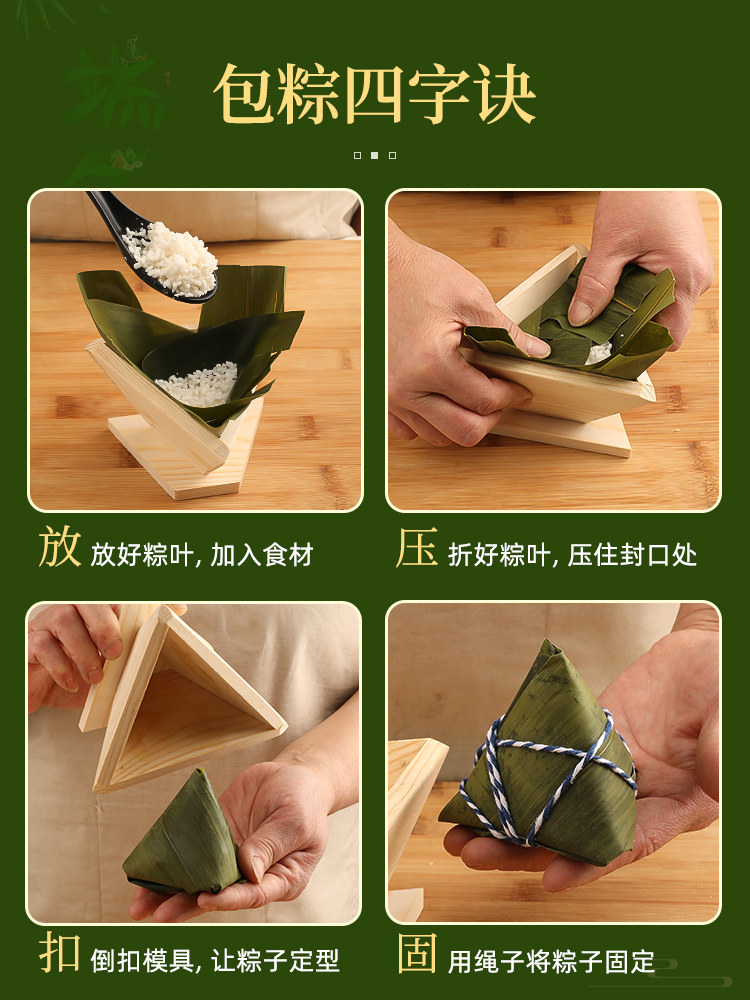 包粽四字诀

放 放好粽叶, 加入食材

压 折好粽叶, 压住封口处

扣 倒扣模具, 让粽子定型

固 用绳子将粽子固定