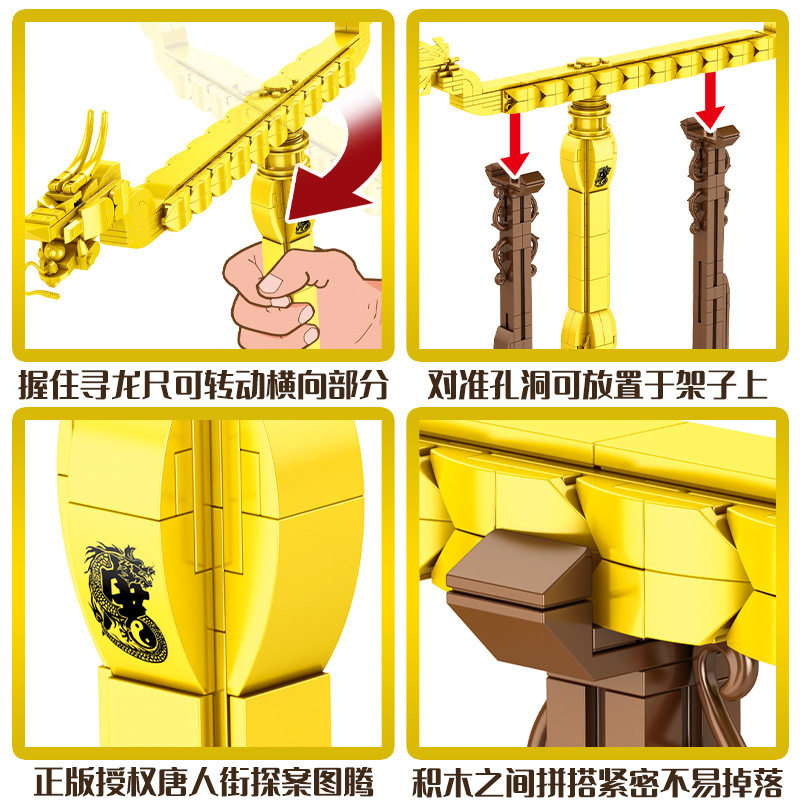 握住寻龙尺可转动横向部分

对准孔洞可放置于架子上

正版授权唐人街探案图腾

积木之间拼搭紧密不易掉落