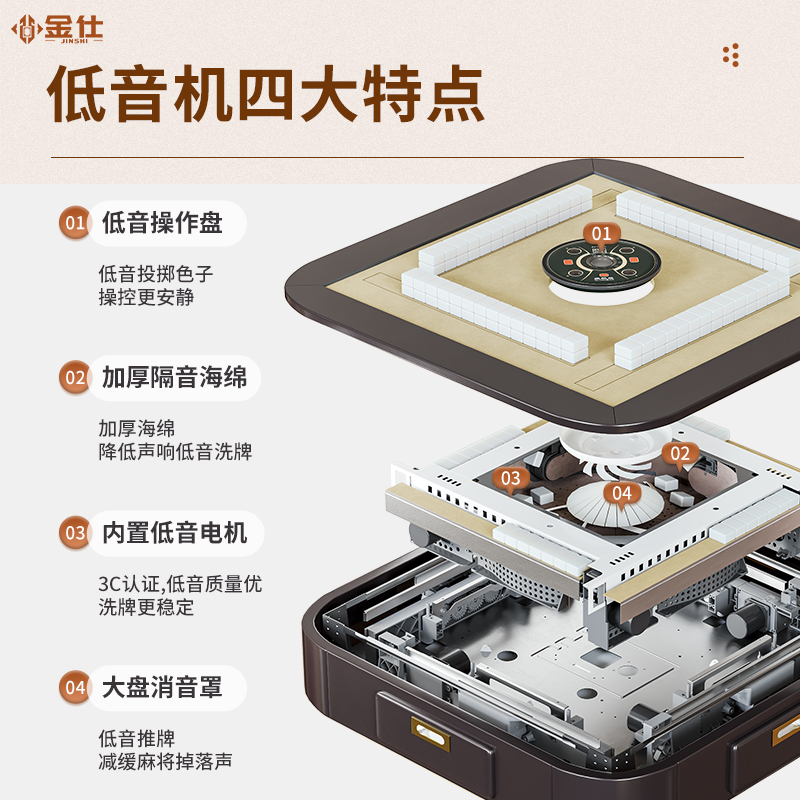 金仕
JINSHI

低音机四大特点

01 低音操作盘

低音投掷色子
操控更安静

02 加厚隔音海绵

加厚海绵
降低声响低音洗牌

03 内置低音电机

3C认证,低音质量优
洗牌更稳定

04 大盘消音罩

低音推牌
减缓麻将掉落声

01

02

03

04