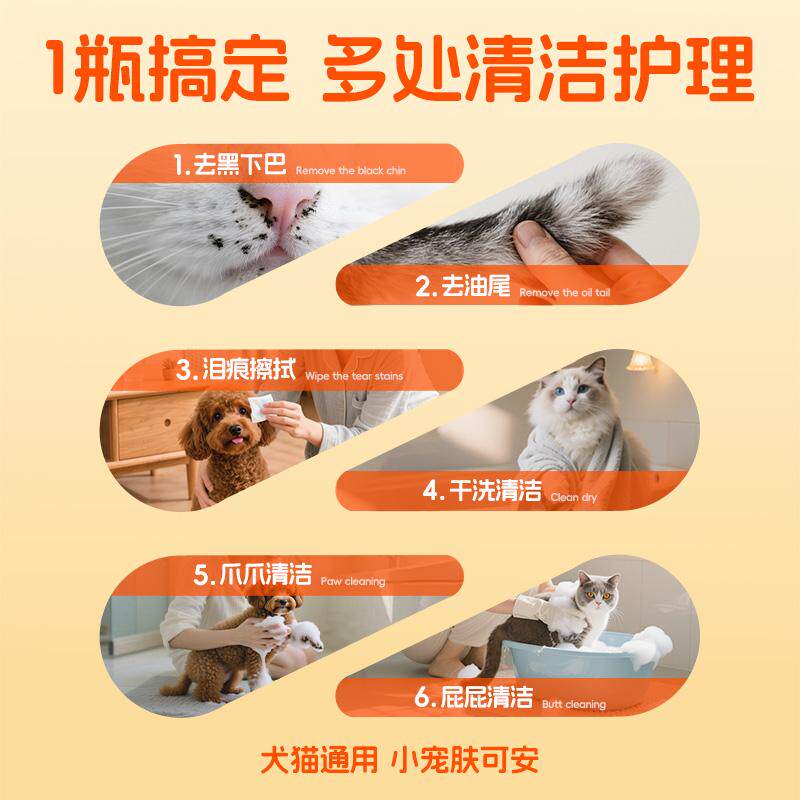 1瓶搞定 多处清洁护理

1.去黑下巴 Remove the black chin

2.去油尾 Remove the oil tail

3.泪痕擦拭 Wipe the tear stains

4.干洗清洁 Clean dry

5.爪爪清洁 Paw cleaning

6.屁屁清洁 Butt cleaning

犬猫通用 小宠肤可安