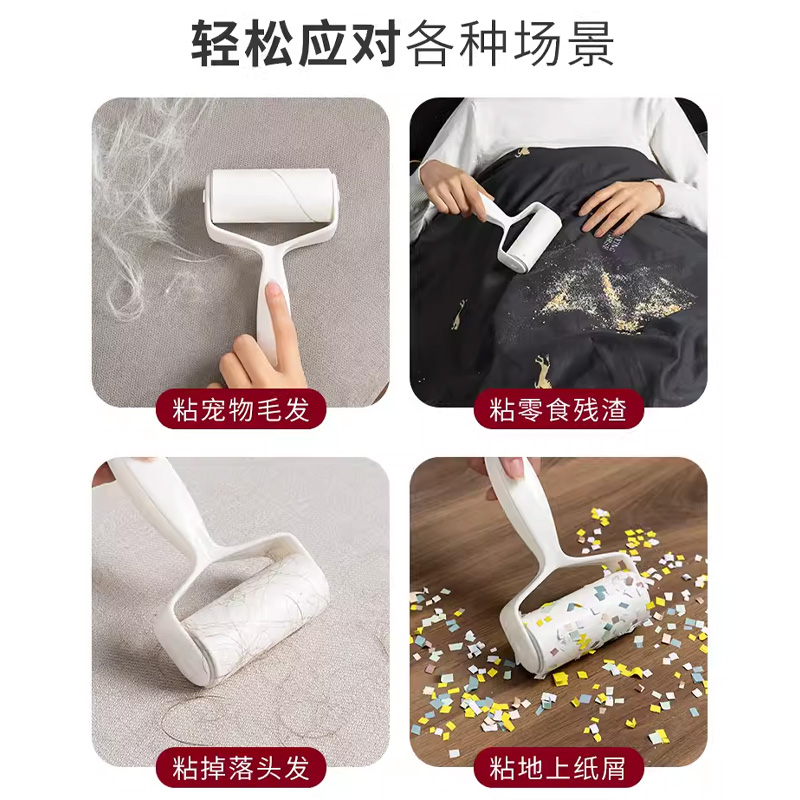 轻松应对各种场景

粘宠物毛发

粘零食残渣

粘掉落头发

粘地上纸屑