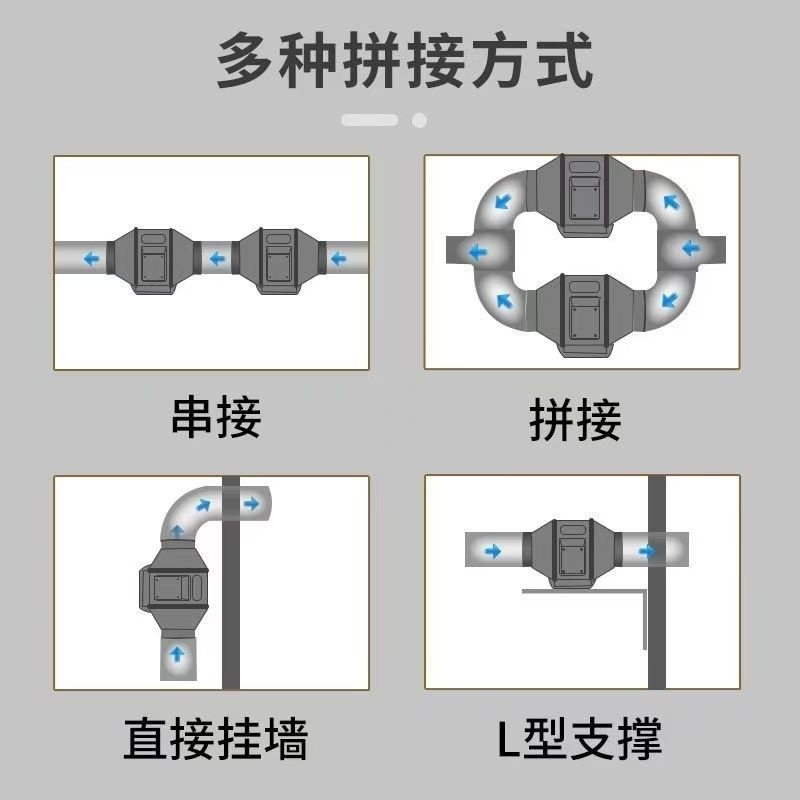 多种拼接方式

串接

拼接

直接挂墙

L型支撑