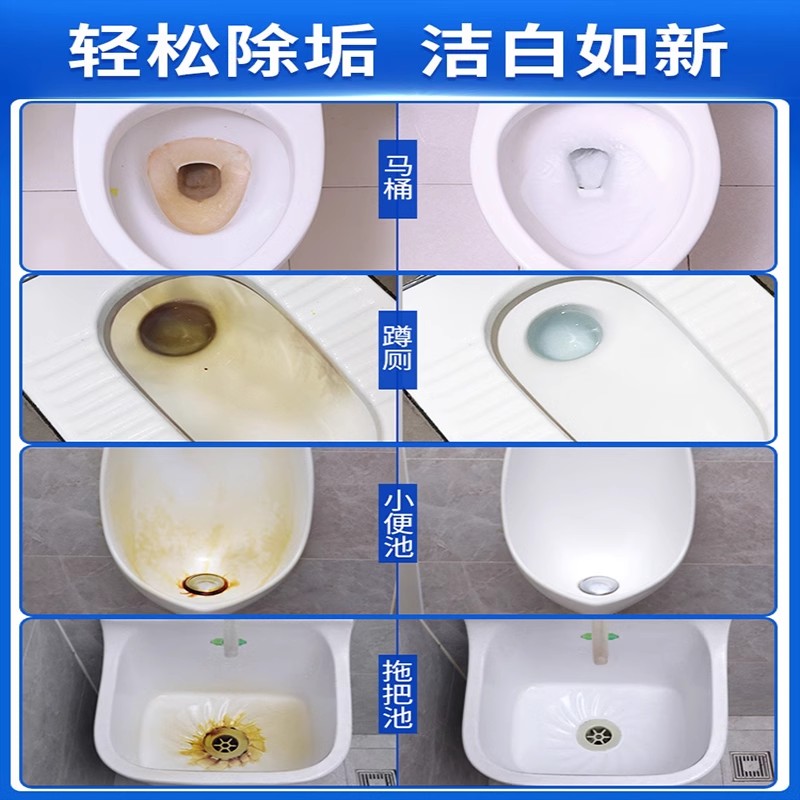 轻松除垢 洁白如新

马桶

蹲厕

小便池

拖把池