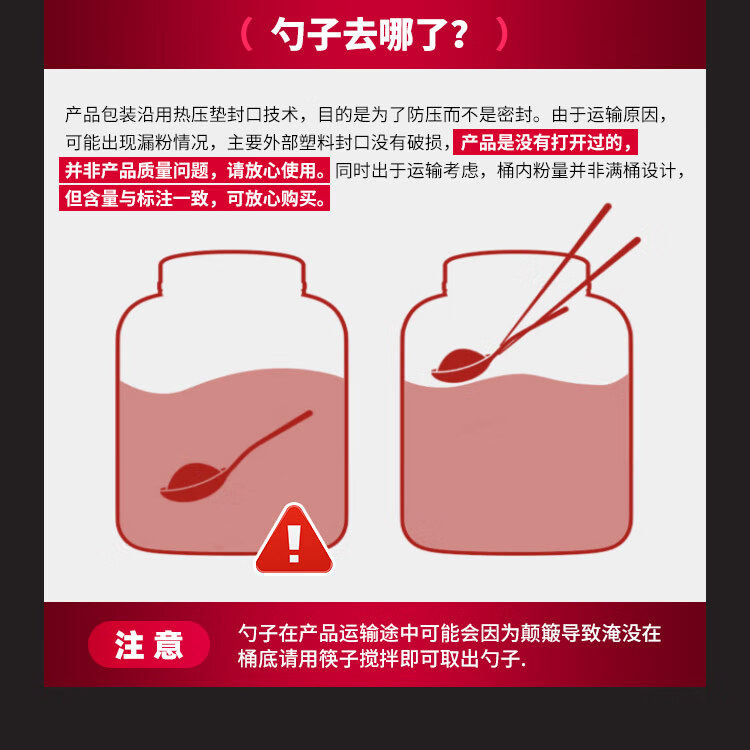 （ 勺子去哪了？ ）

产品包装沿用热压垫封口技术，目的是为了防压而不是密封。由于运输原因，可能出现漏粉情况，主要外部塑料封口没有破损，产品是没有打开过的，并非产品质量问题，请放心使用。同时出于运输考虑，桶内粉量并非满桶设计，但含量与标注一致，可放心购买。

!

注意

勺子在产品运输途中可能会因为颠簸导致淹没在桶底请用筷子搅拌即可取出勺子.