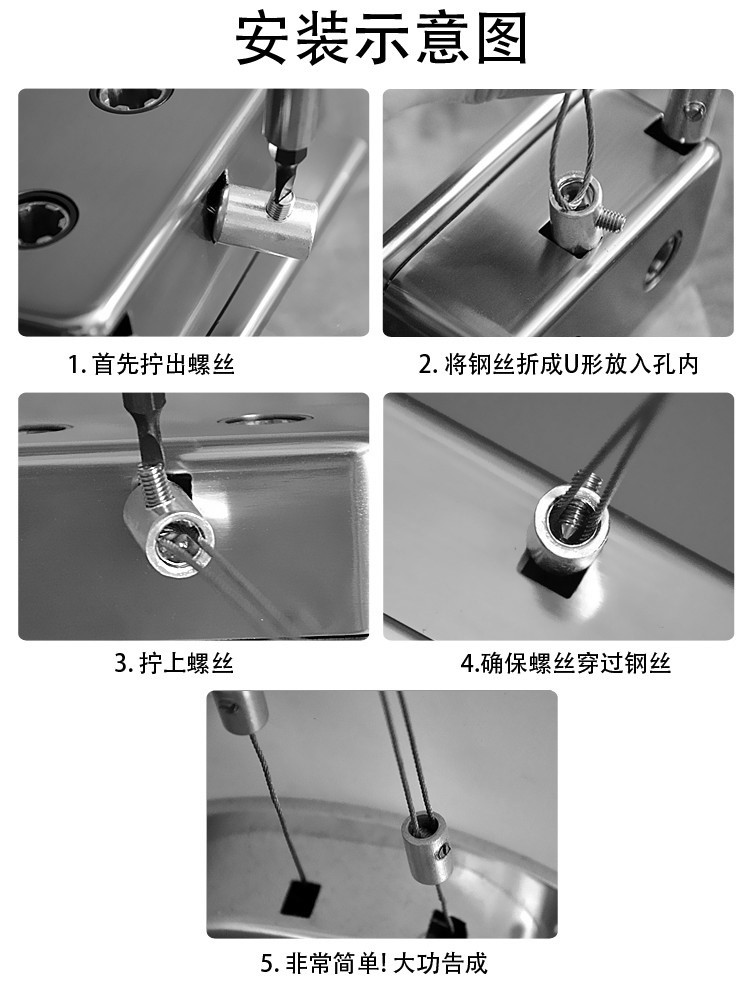 安装示意图

1. 首先拧出螺丝

2. 将钢丝折成U形放入孔内

3. 拧上螺丝

4.确保螺丝穿过钢丝

5. 非常简单! 大功告成