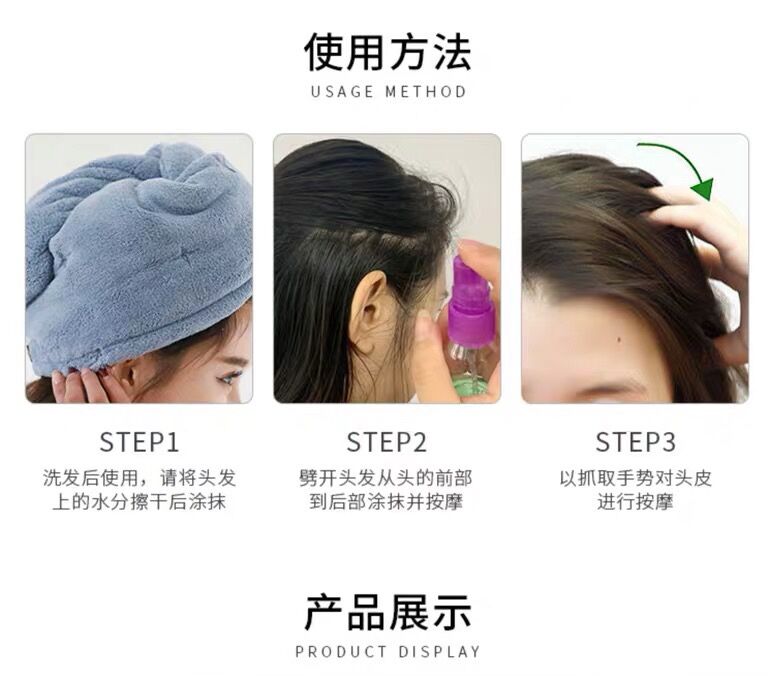 使用方法
USAGE METHOD

STEP1
洗发后使用，请将头发上的水分擦干后涂抹

STEP2
劈开头发从头的前部到后部涂抹并按摩

STEP3
以抓取手势对头皮进行按摩

产品展示
PRODUCT DISPLAY