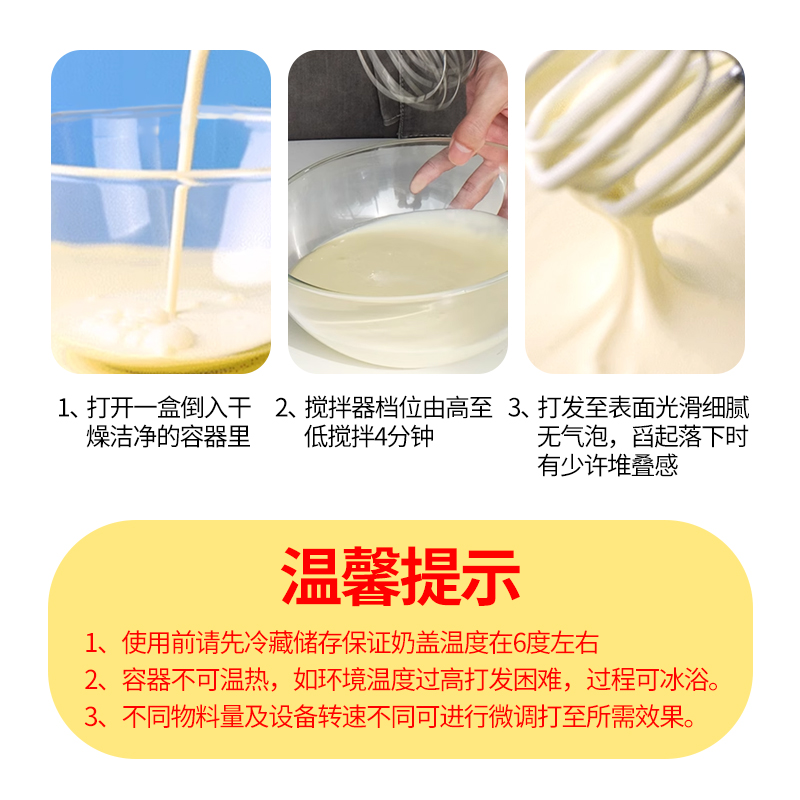 1、打开一盒倒入干燥洁净的容器里

2、搅拌器档位由高至低搅拌4分钟

3、打发至表面光滑细腻无气泡，舀起落下时有少许堆叠感

温馨提示

1、使用前请先冷藏储存保证奶盖温度在6度左右

2、容器不可温热，如环境温度过高打发困难，过程可冰浴。

3、不同物料量及设备转速不同可进行微调打至所需效果。