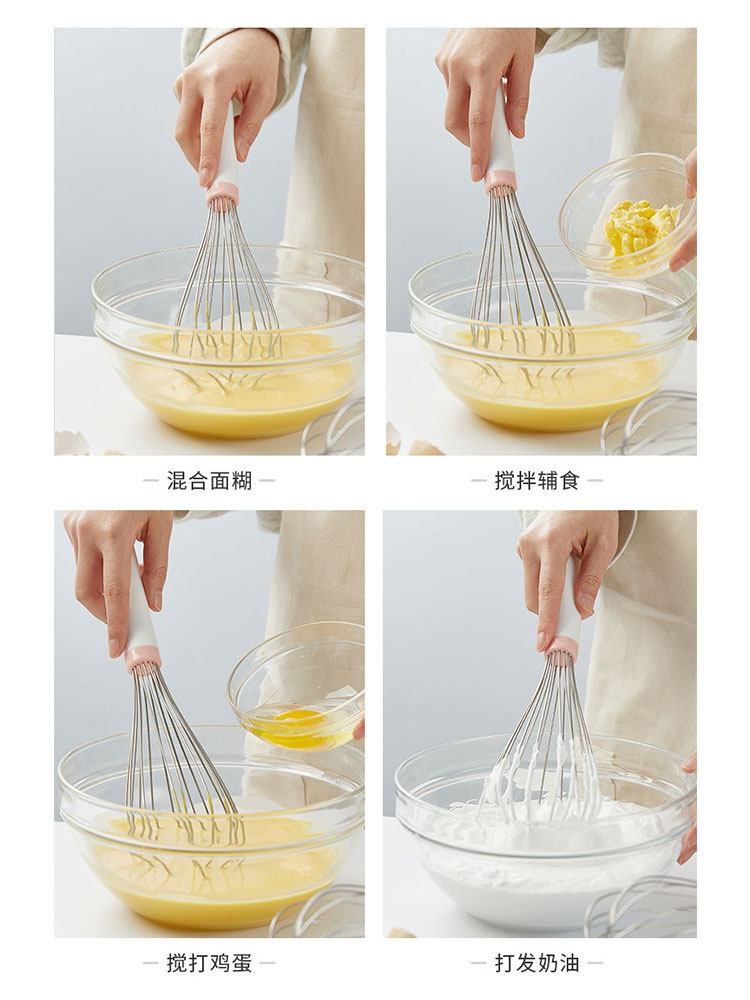 — 混合面糊 —

— 搅拌辅食 —

— 搅打鸡蛋 —

— 打发奶油 —