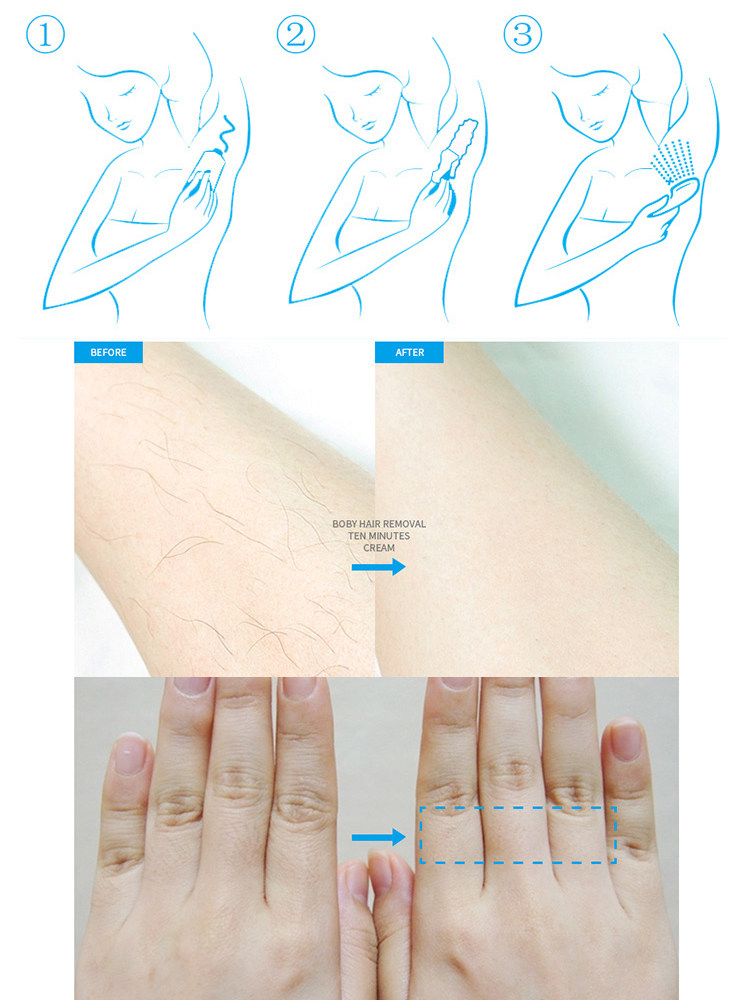 ①
②
③
BEFORE
AFTER
BOBY HAIR REMOVAL TEN MINUTES CREAM