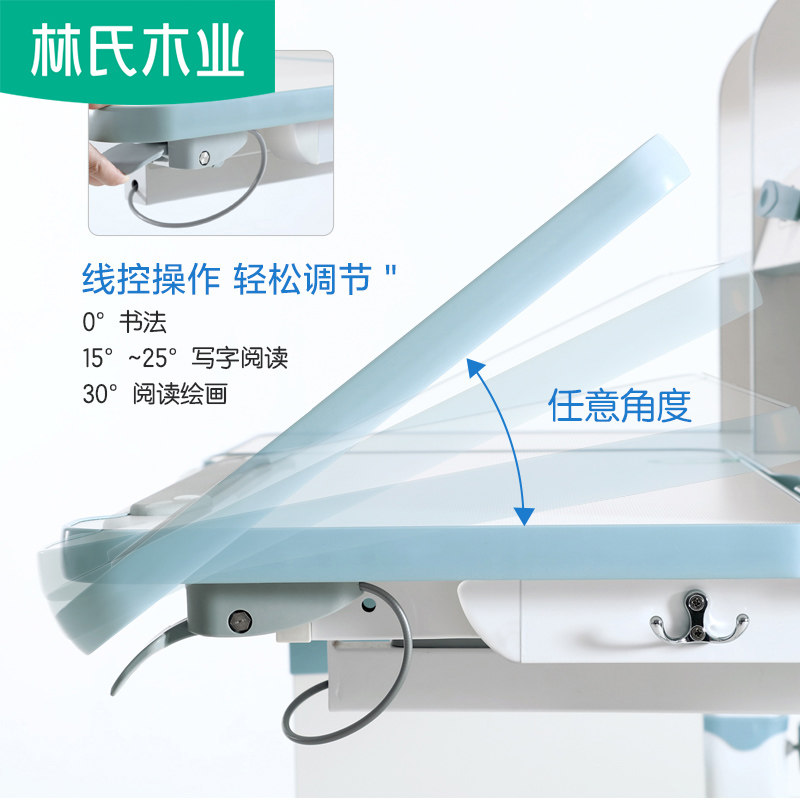 林氏木业

线控操作 轻松调节 "

0° 书法

15° ~25° 写字阅读

30° 阅读绘画

任意角度