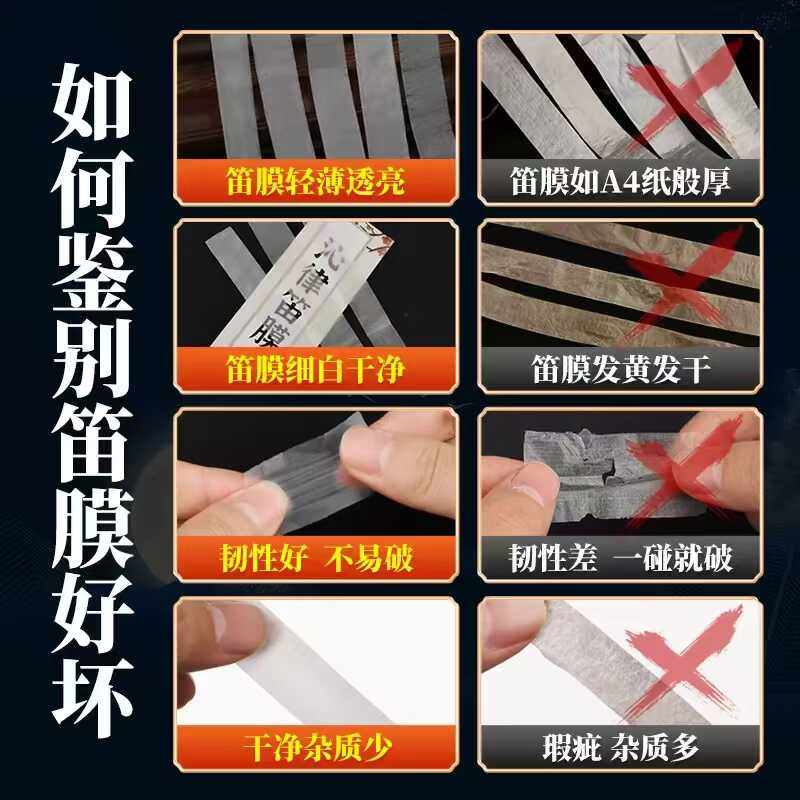 如何鉴别笛膜好坏

笛膜轻薄透亮

笛膜如A4纸般厚

沁律笛膜

笛膜细白干净

笛膜发黄发干

韧性好 不易破

韧性差 一碰就破

干净杂质少

瑕疵 杂质多