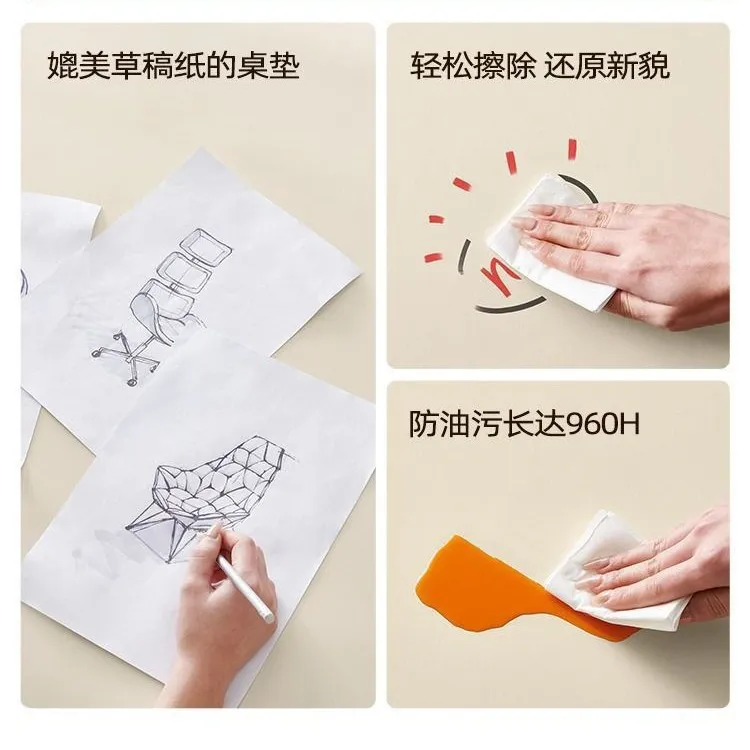 媲美草稿纸的桌垫

轻松擦除 还原新貌

防油污长达960H