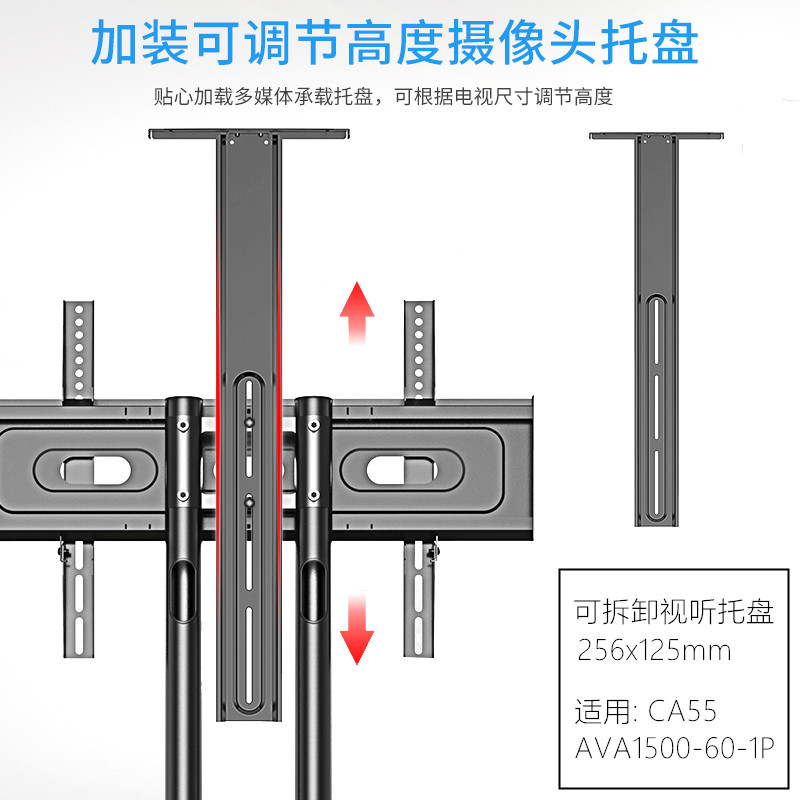 加装可调节高度摄像头托盘

贴心加载多媒体承载托盘，可根据电视尺寸调节高度

可拆卸视听托盘
256x125mm

适用: CA55
AVA1500-60-1P