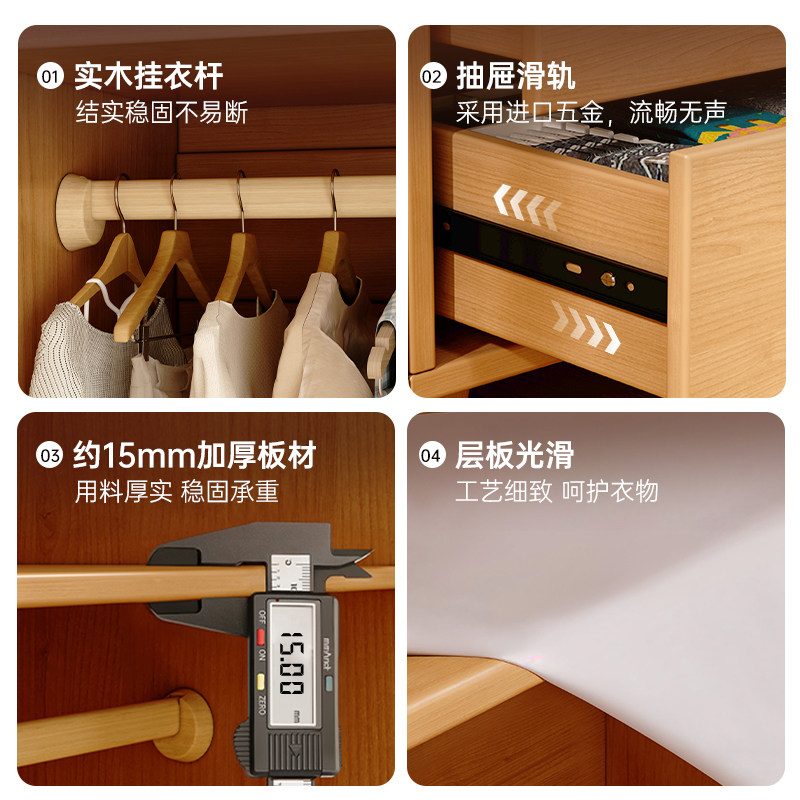 01 实木挂衣杆
结实稳固不易断

02 抽屉滑轨
采用进口五金，流畅无声

03 约15mm加厚板材
用料厚实 稳固承重

OFF ON ZERO mm/inch 15.00 mm

04 层板光滑
工艺细致 呵护衣物