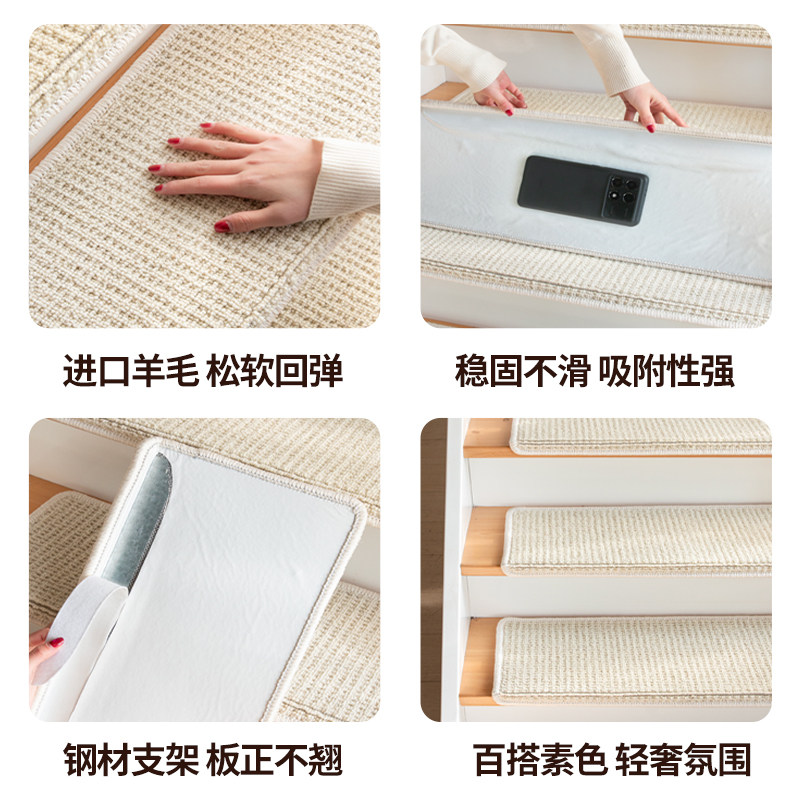 进口羊毛 松软回弹

稳固不滑 吸附性强

钢材支架 板正不翘

百搭素色 轻奢氛围