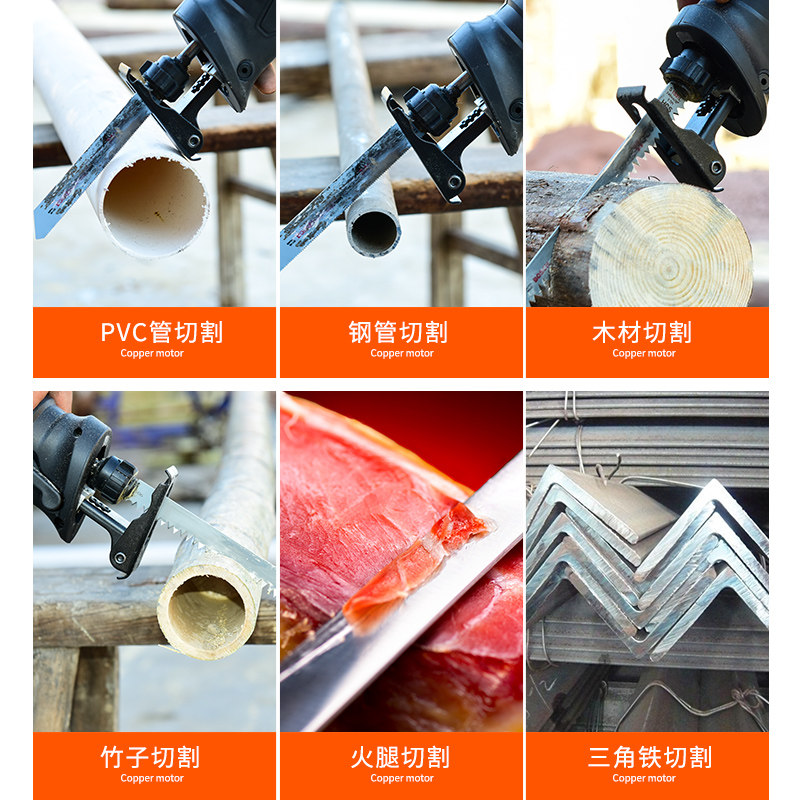 PVC管切割
Copper motor

钢管切割
Copper motor

木材切割
Copper motor

竹子切割
Copper motor

火腿切割
Copper motor

三角铁切割
Copper motor