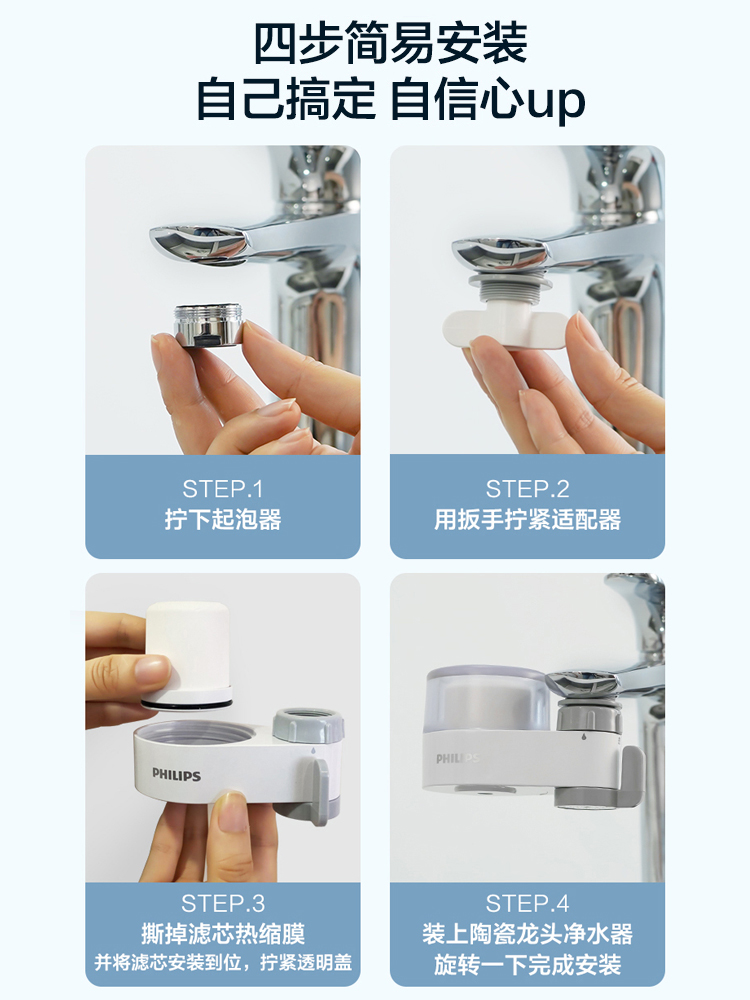 四步简易安装
自己搞定 自信心up

STEP.1
拧下起泡器

STEP.2
用扳手拧紧适配器

PHILIPS

STEP.3
撕掉滤芯热缩膜
并将滤芯安装到位，拧紧透明盖

PHILIPS

STEP.4
装上陶瓷龙头净水器
旋转一下完成安装