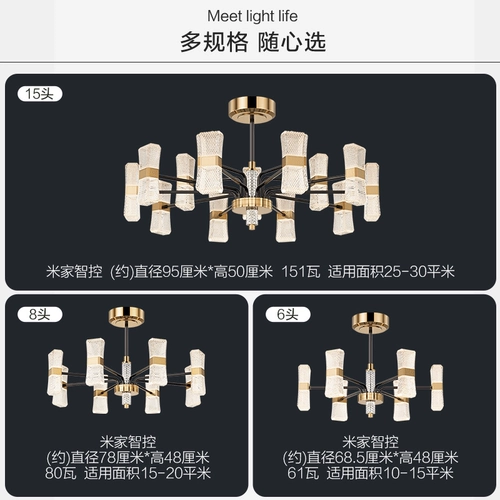 Meet light life
多规格 随心选

15头

米家智控 (约)直径95厘米*高50厘米 151瓦 适用面积25-30平米

8头

米家智控
(约)直径78厘米*高48厘米
80瓦 适用面积15-20平米

6头

米家智控
(约)直径68.5厘米*高48厘米
61瓦 适用面积10-15平米