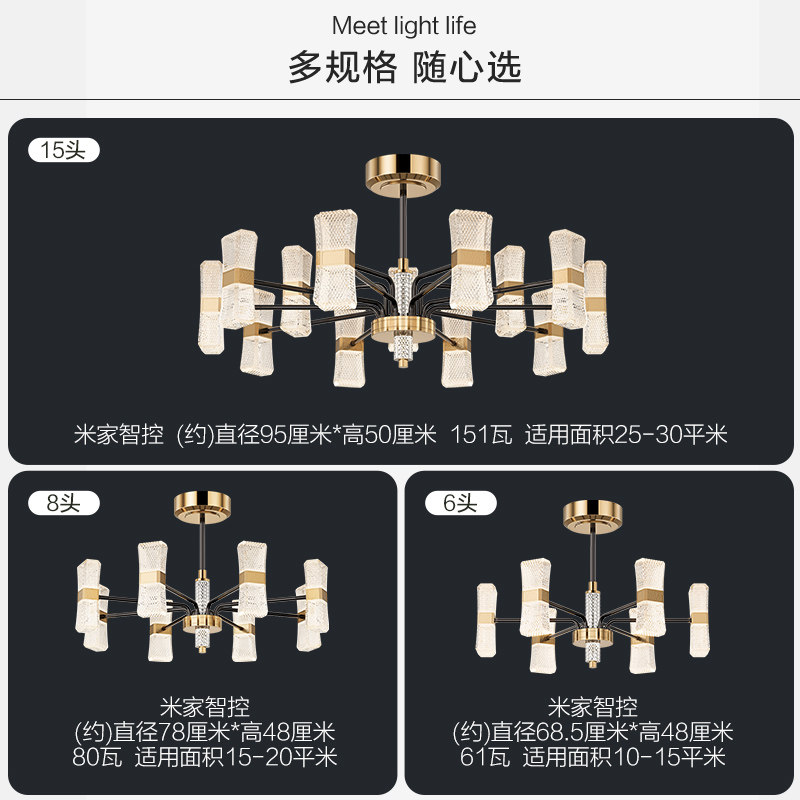 Meet light life
多规格 随心选

15头

米家智控 (约)直径95厘米*高50厘米 151瓦 适用面积25-30平米

8头

米家智控
(约)直径78厘米*高48厘米
80瓦 适用面积15-20平米

6头

米家智控
(约)直径68.5厘米*高48厘米
61瓦 适用面积10-15平米