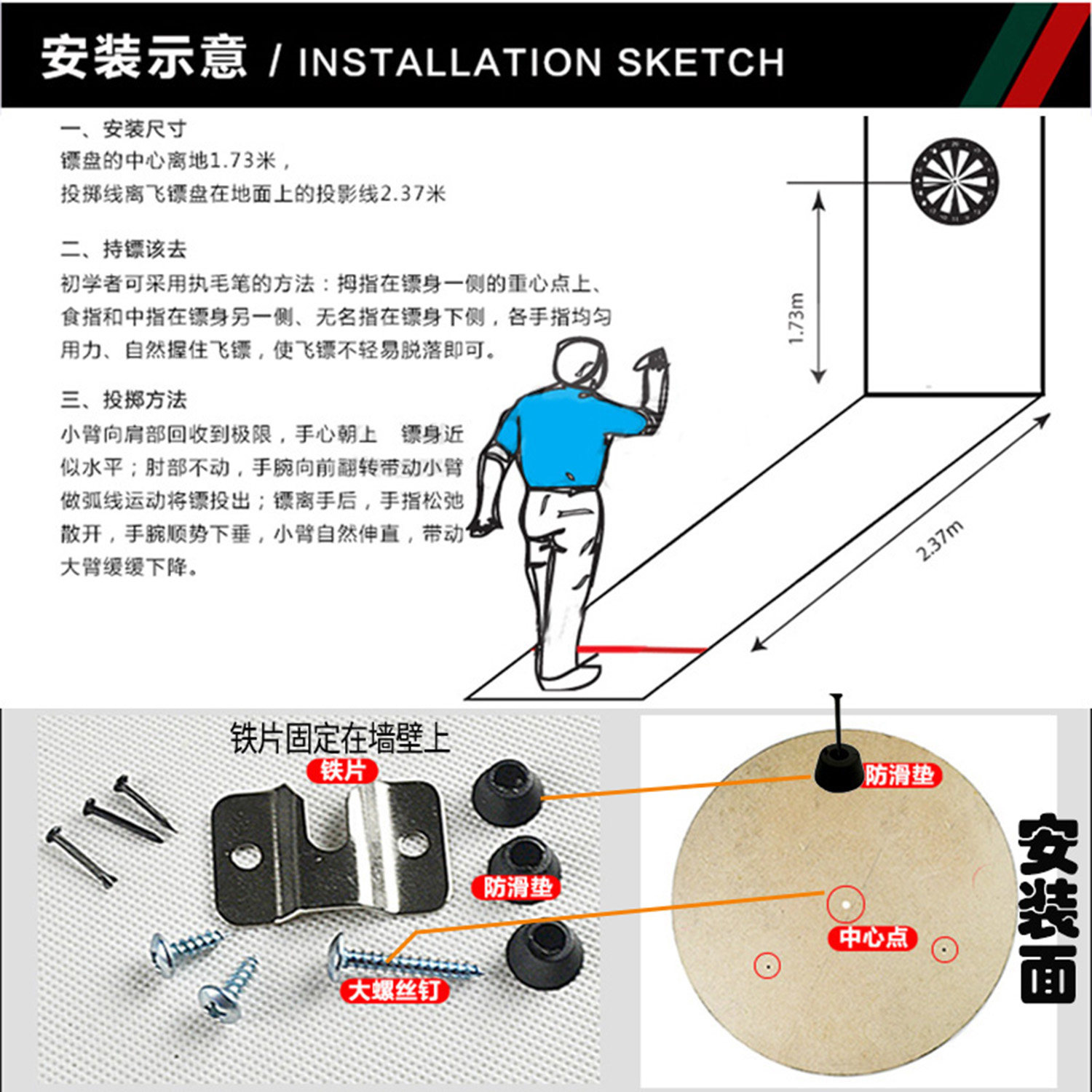 安装示意 / INSTALLATION SKETCH

一、安装尺寸
镖盘的中心离地1.73米，
投掷线离飞镖盘在地面上的投影线2.37米

二、持镖该去
初学者可采用执毛笔的方法：拇指在镖身一侧的重心点上、食指和中指在镖身另一侧、无名指在镖身下侧，各手指均匀用力、自然握住飞镖，使飞镖不轻易脱落即可。

三、投掷方法
小臂向肩部回收到极限，手心朝上 镖身近似水平；肘部不动，手腕向前翻转带动小臂做弧线运动将镖投出；镖离手后，手指松弛散开，手腕顺势下垂，小臂自然伸直，带动大臂缓缓下降。

1.73m

2.37m

铁片固定在墙壁上
铁片
防滑垫
大螺丝钉
防滑垫
中心点
安装面