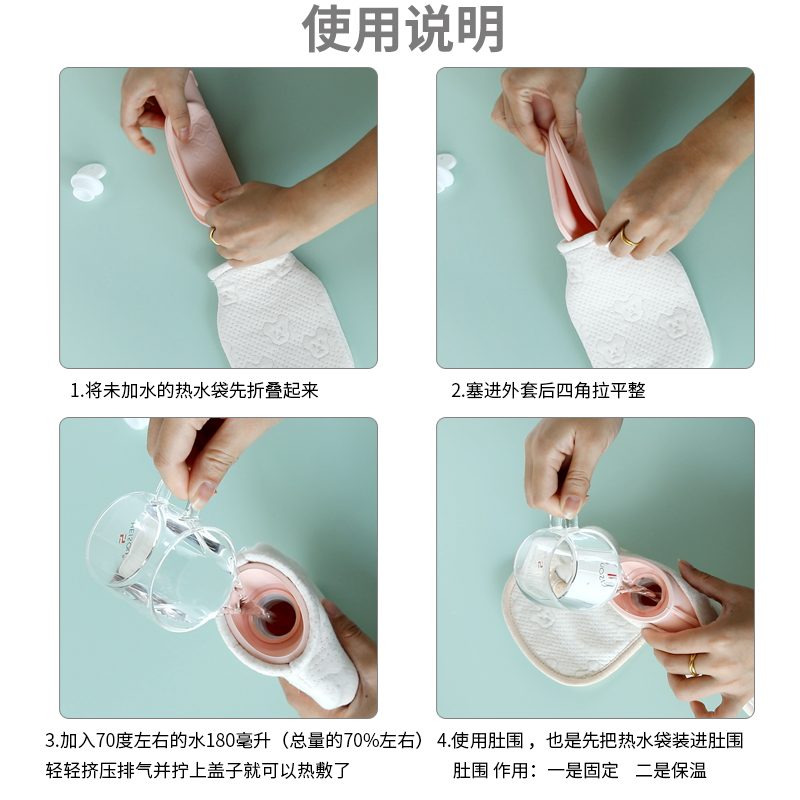 使用说明

1.将未加水的热水袋先折叠起来

2.塞进外套后四角拉平整

3.加入70度左右的水180毫升（总量的70%左右）轻轻挤压排气并拧上盖子就可以热敷了

4.使用肚围，也是先把热水袋装进肚围
肚围 作用：一是固定 二是保温