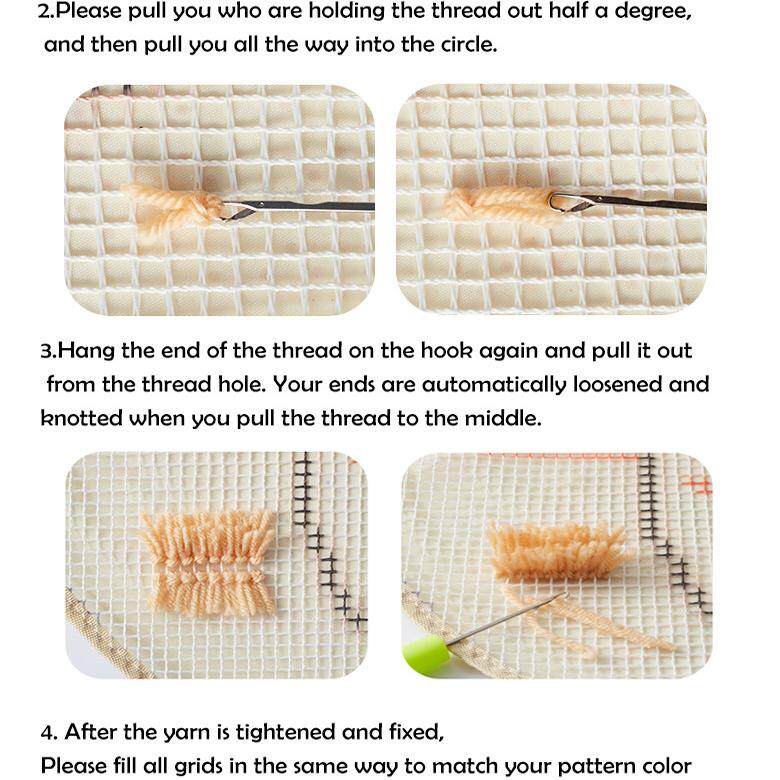 2.Please pull you who are holding the thread out half a degree, and then pull you all the way into the circle.

3.Hang the end of the thread on the hook again and pull it out from the thread hole. Your ends are automatically loosened and knotted when you pull the thread to the middle.

4. After the yarn is tightened and fixed,
Please fill all grids in the same way to match your pattern color