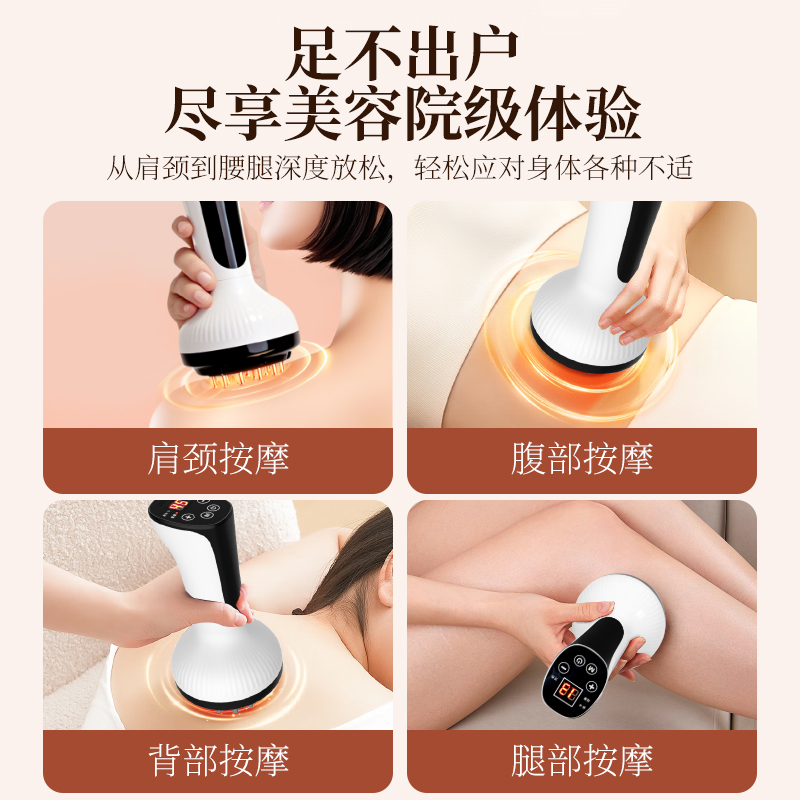 足不出户
尽享美容院级体验

从肩颈到腰腿深度放松，轻松应对身体各种不适

肩颈按摩

腹部按摩

背部按摩

腿部按摩