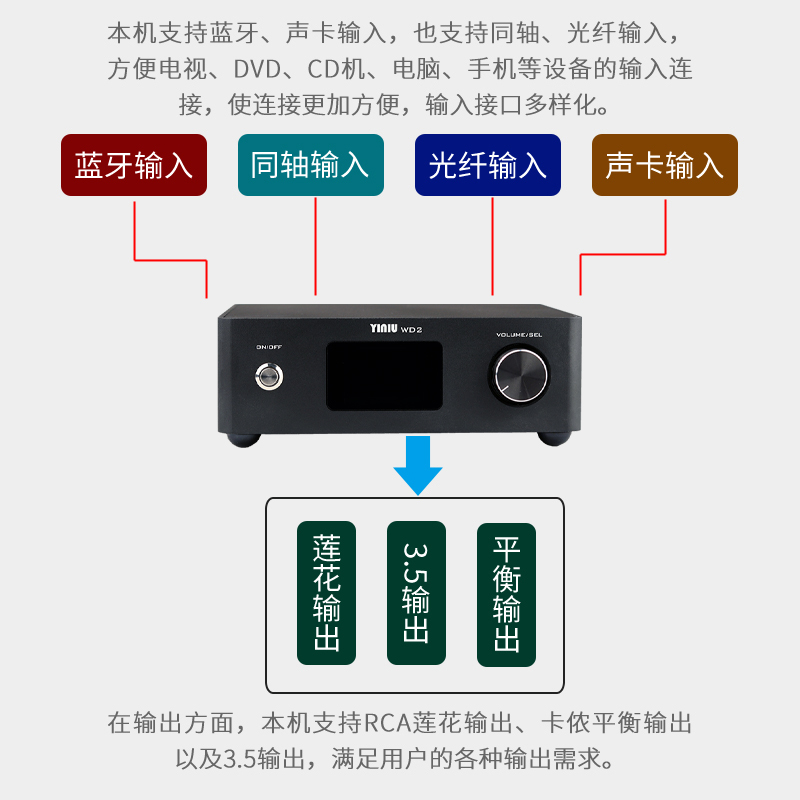 本机支持蓝牙、声卡输入，也支持同轴、光纤输入，方便电视、DVD、CD机、电脑、手机等设备的输入连接，使连接更加方便，输入接口多样化。

蓝牙输入

同轴输入

光纤输入

声卡输入

YINIU WD2

ON/OFF

VOLUME/SEL

莲花输出

3.5输出

平衡输出

在输出方面，本机支持RCA莲花输出、卡侬平衡输出以及3.5输出，满足用户的各种输出需求。