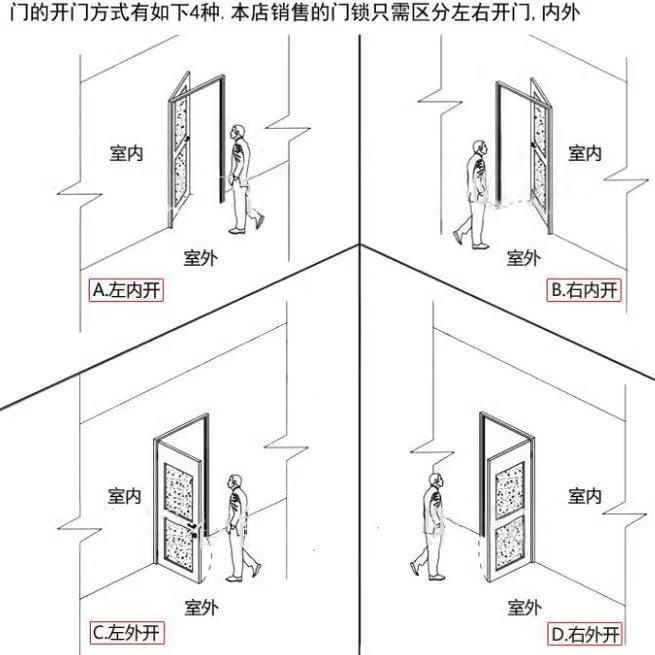 门的开门方式有如下4种. 本店销售的门锁只需区分左右开门, 内外

室内

室外

A.左内开

室内

室外

B.右内开

室内

室外

C.左外开

室内

室外

D.右外开