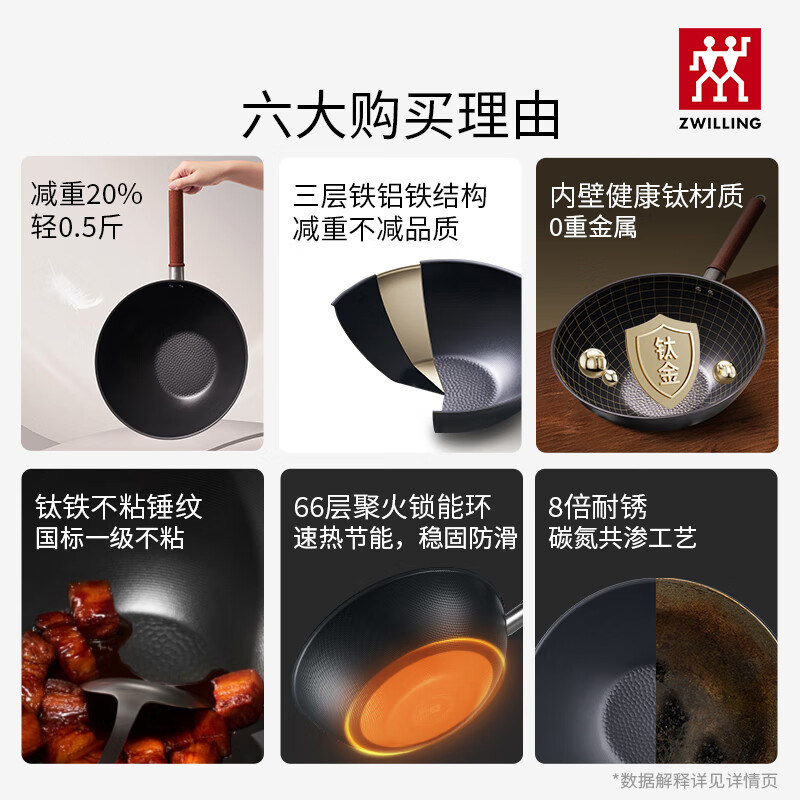 ZWILLING

六大购买理由

减重20%
轻0.5斤

三层铁铝铁结构
减重不减品质

内壁健康钛材质
0重金属

钛金

钛铁不粘锤纹
国标一级不粘

66层聚火锁能环
速热节能，稳固防滑

8倍耐锈
碳氮共渗工艺

*数据解释详见详情页