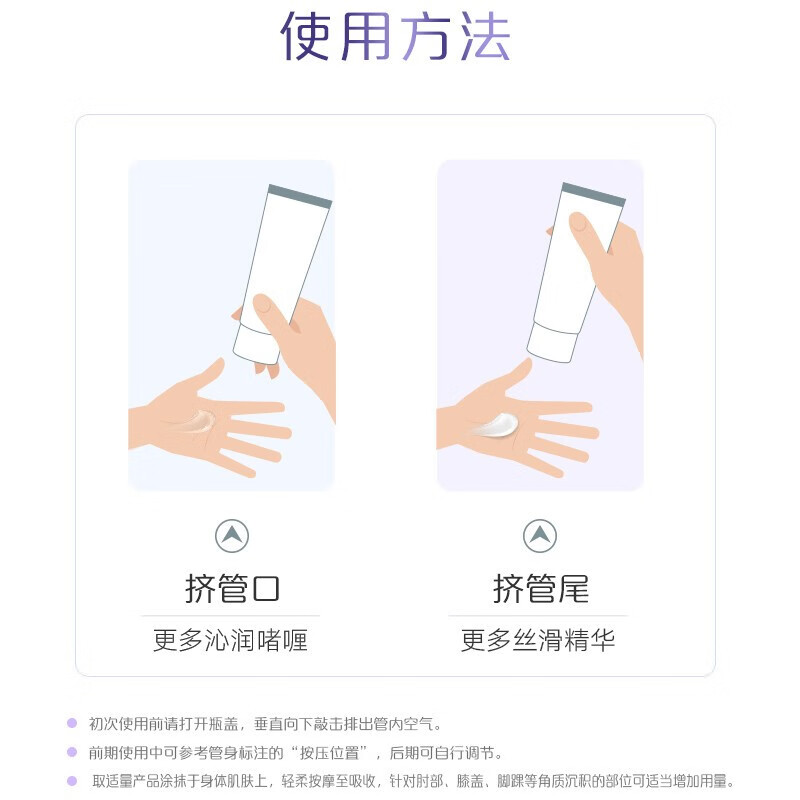 使用方法

挤管口

更多沁润啫喱

挤管尾

更多丝滑精华

初次使用前请打开瓶盖，垂直向下敲击排出管内空气。

前期使用中可参考管身标注的“按压位置”，后期可自行调节。

取适量产品涂抹于身体肌肤上，轻柔按摩至吸收，针对肘部、膝盖、脚踝等角质沉积的部位可适当增加用量。