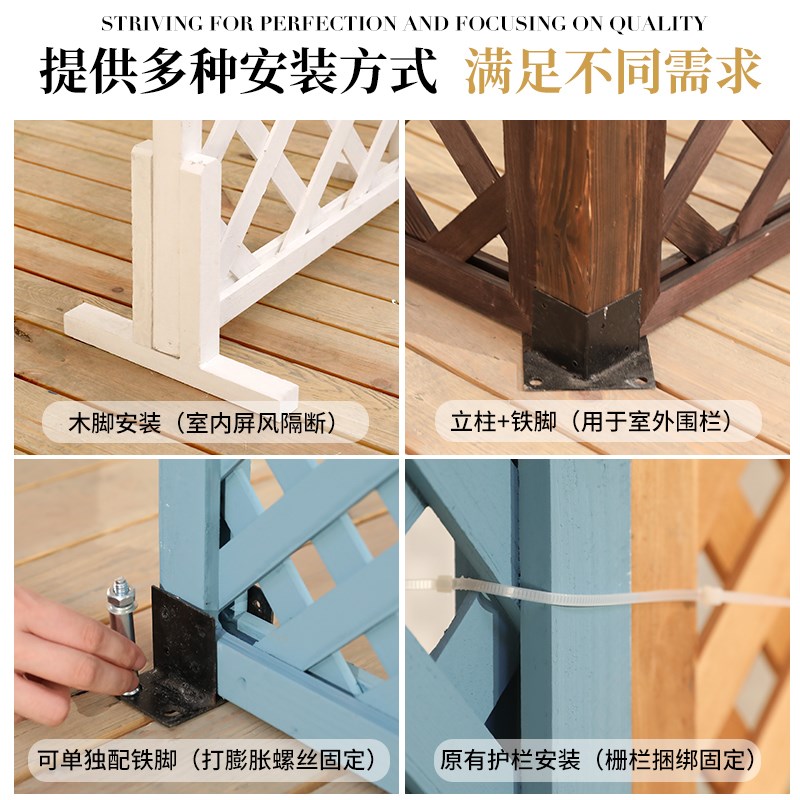 STRIVING FOR PERFECTION AND FOCUSING ON QUALITY

提供多种安装方式 满足不同需求

木脚安装（室内屏风隔断）

立柱+铁脚（用于室外围栏）

可单独配铁脚（打膨胀螺丝固定）

原有护栏安装（栅栏捆绑固定）