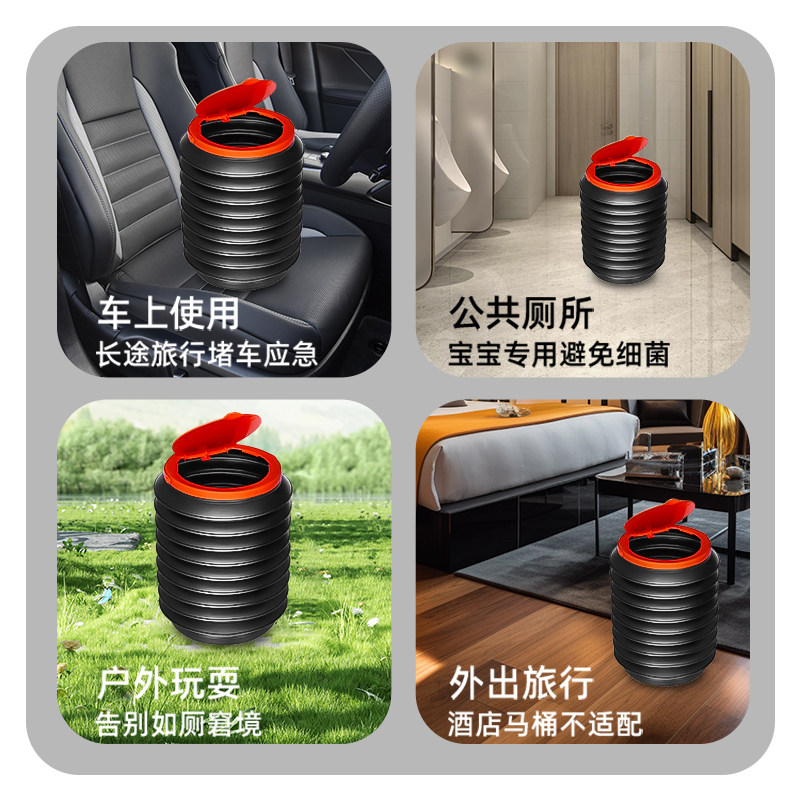 车上使用
长途旅行堵车应急

公共厕所
宝宝专用避免细菌

户外玩耍
告别如厕窘境

外出旅行
酒店马桶不适配