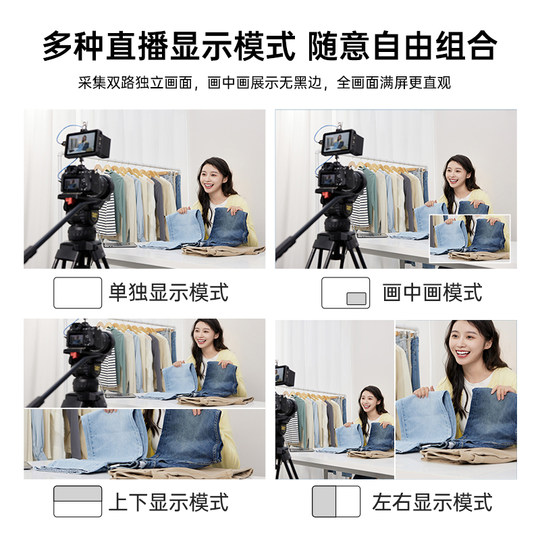 多种直播显示模式 随意自由组合

采集双路独立画面，画中画展示无黑边，全画面满屏更直观

单独显示模式

画中画模式

上下显示模式

左右显示模式